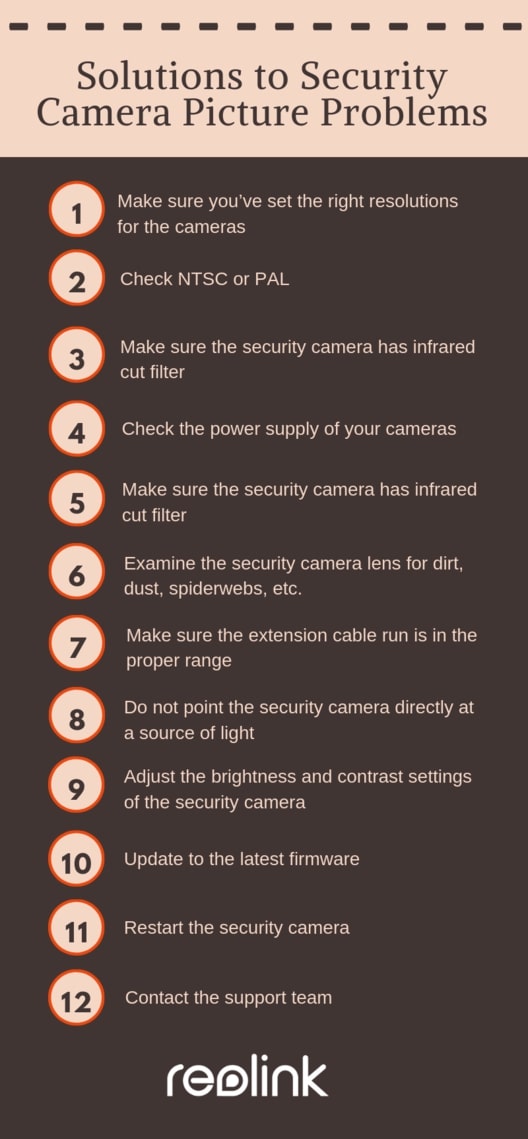 Solutions to Security Camera Picture Problems

1 Make sure you've set the right resolutions for the cameras

2 Check NTSC or PAL

3 Make sure the security camera has infrared cut filter

4 Check the power supply of your cameras

5 Make sure the security camera has infrared cut filter

6 Examine the security camera lens for dirt, dust, spiderwebs, etc.

7 Make sure the extension cable run is in the proper range

8 Do not point the security camera directly at a source of light

9 Adjust the brightness and contrast settings of the security camera

10 Update to the latest firmware

11 Restart the security camera

12 Contact the support team

reolink