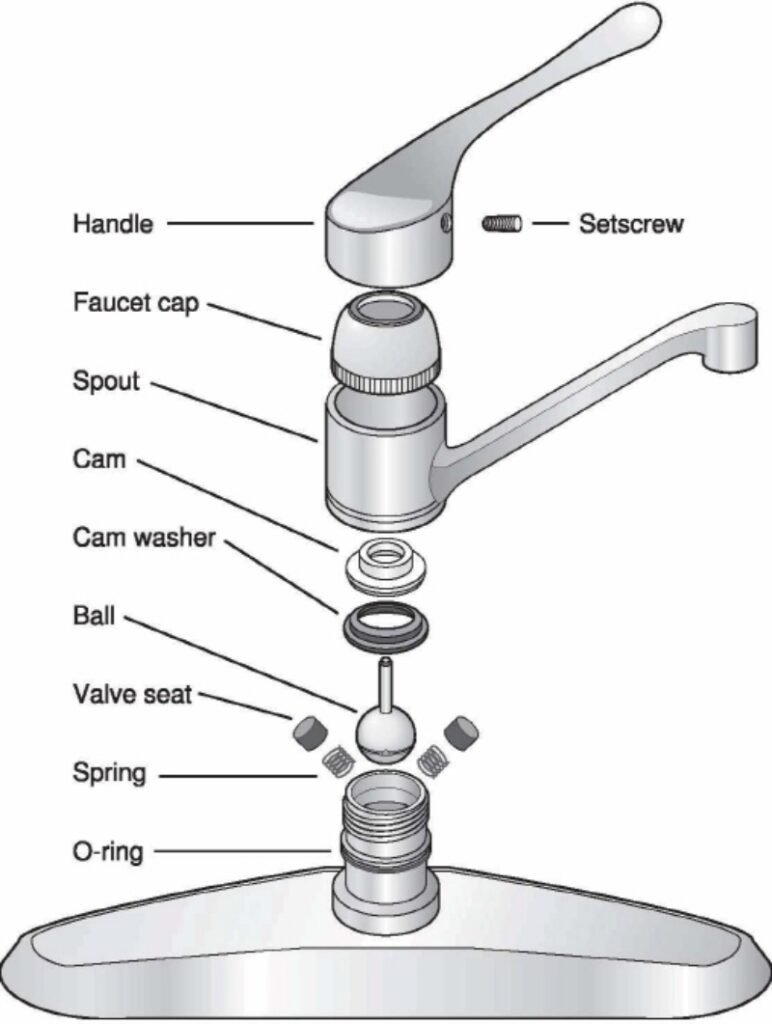 Handle
Setscrew
Faucet cap
Spout
Cam
Cam washer
Ball
Valve seat
Spring
O-ring