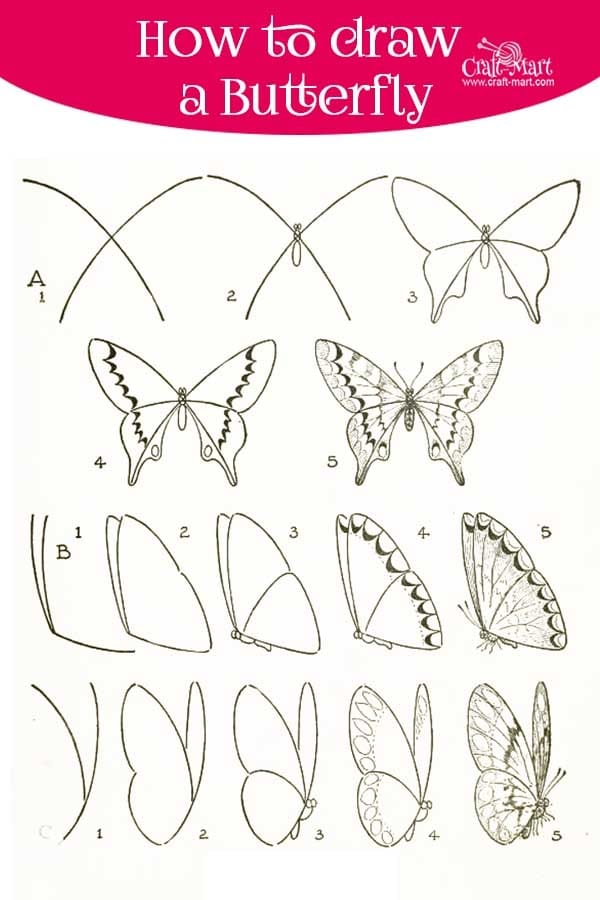 How to draw a Butterfly

Craft-Mart
www.craft-mart.com

A
1

2

3

4

5

B 1

2

3

4

5

C

1

2

3

4

5