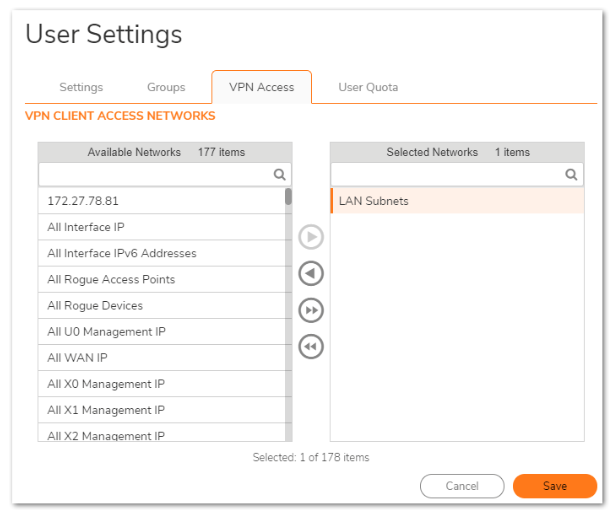 User Settings

Settings
Groups
VPN Access
User Quota

VPN CLIENT ACCESS NETWORKS

Available Networks 177 items

172.27.78.81
All Interface IP
All Interface IPv6 Addresses
All Rogue Access Points
All Rogue Devices
All U0 Management IP
All WAN IP
All X0 Management IP
All X1 Management IP
All X2 Management IP

Selected Networks 1 items

LAN Subnets

Selected: 1 of 178 items

Cancel
Save