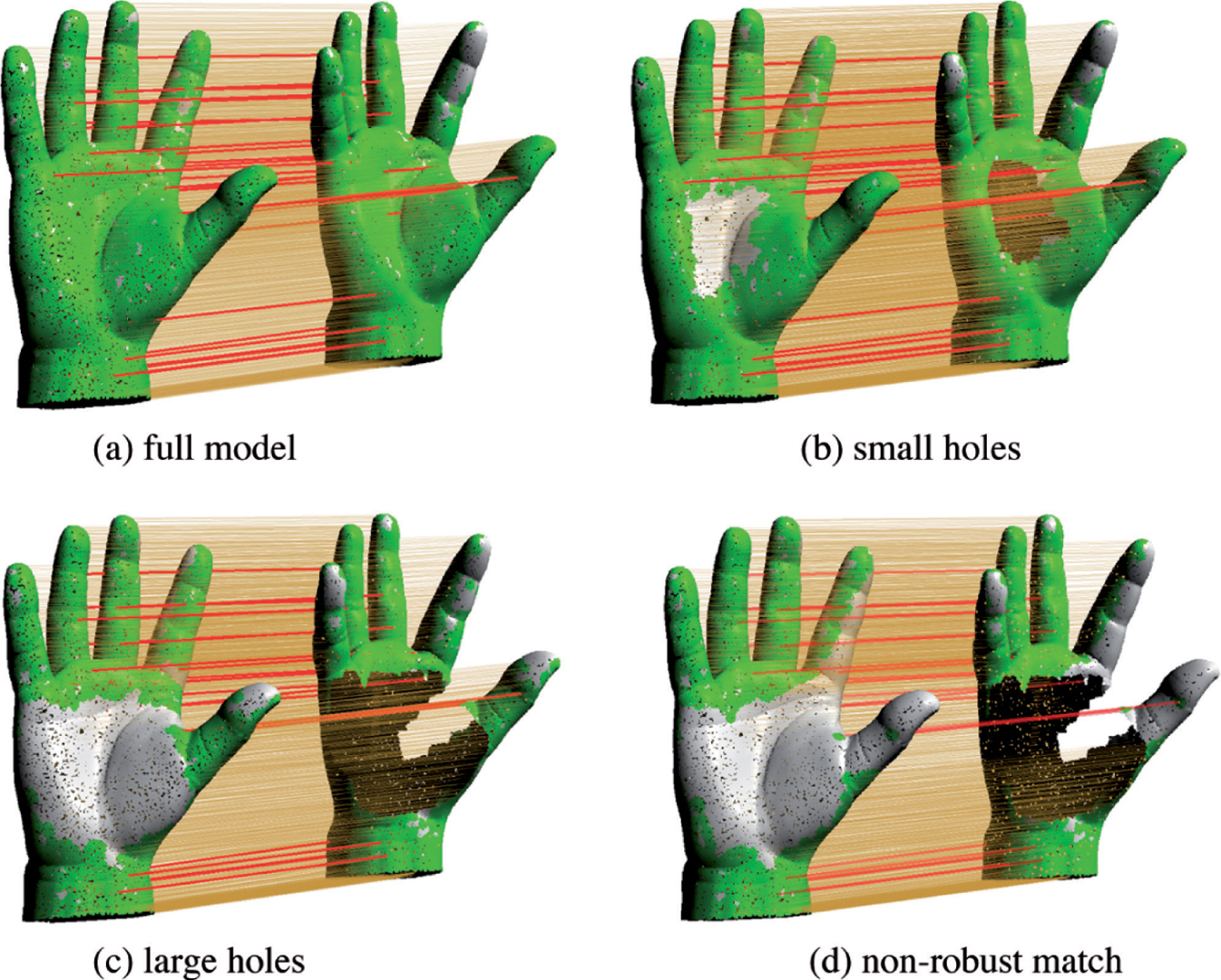 (a) full model

(b) small holes

(c) large holes

(d) non-robust match