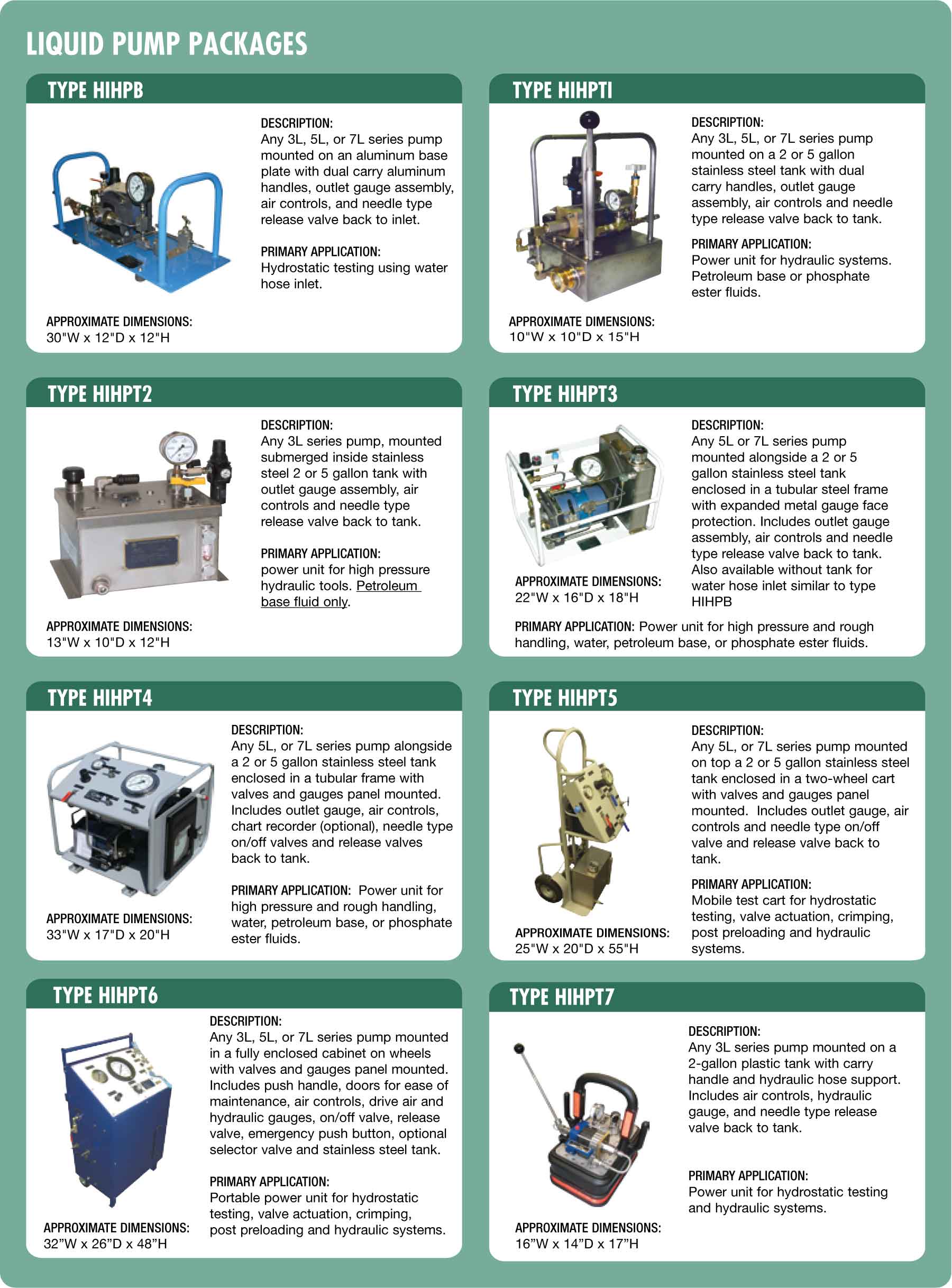 LIQUID PUMP PACKAGES

TYPE HIHPB

DESCRIPTION:
Any 3L, 5L, or 7L series pump mounted on an aluminum base plate with dual carry aluminum handles, outlet gauge assembly, air controls, and needle type release valve back to inlet.

PRIMARY APPLICATION:
Hydrostatic testing using water hose inlet.

APPROXIMATE DIMENSIONS:
30"W x 12"D x 12"H

TYPE HIHPTI

DESCRIPTION:
Any 3L, 5L, or 7L series pump mounted on a 2 or 5 gallon stainless steel tank with dual carry handles, outlet gauge assembly, air controls and needle type release valve back to tank.

PRIMARY APPLICATION:
Power unit for hydraulic systems. Petroleum base or phosphate ester fluids.

APPROXIMATE DIMENSIONS:
10"W x 10"D x 15"H

TYPE HIHPT2

DESCRIPTION:
Any 3L series pump, mounted submerged inside stainless steel 2 or 5 gallon tank with outlet gauge assembly, air controls and needle type release valve back to tank.

PRIMARY APPLICATION:
power unit for high pressure hydraulic tools. Petroleum base fluid only.

APPROXIMATE DIMENSIONS:
13"W x 10"D x 12"H

TYPE HIHPT3

DESCRIPTION:
Any 5L or 7L series pump mounted alongside a 2 or 5 gallon stainless steel tank enclosed in a tubular steel frame with expanded metal gauge face protection. Includes outlet gauge assembly, air controls and needle type release valve back to tank. Also available without tank for water hose inlet similar to type HIHPB

APPROXIMATE DIMENSIONS:
22"W x 16"D x 18"H

PRIMARY APPLICATION: Power unit for high pressure and rough handling, water, petroleum base, or phosphate ester fluids.

TYPE HIHPT4

DESCRIPTION:
Any 5L, or 7L series pump alongside a 2 or 5 gallon stainless steel tank enclosed in a tubular frame with valves and gauges panel mounted. Includes outlet gauge, air controls, chart recorder (optional), needle type on/off valves and release valves back to tank.

PRIMARY APPLICATION: Power unit for high pressure and rough handling, water, petroleum base, or phosphate ester fluids.

APPROXIMATE DIMENSIONS:
33"W x 17"D x 20"H

TYPE HIHPT5

DESCRIPTION:
Any 5L, or 7L series pump mounted on top a 2 or 5 gallon stainless steel tank enclosed in a two-wheel cart with valves and gauges panel mounted. Includes outlet gauge, air controls and needle type on/off valve and release valve back to tank.

PRIMARY APPLICATION:
Mobile test cart for hydrostatic testing, valve actuation, crimping, post preloading and hydraulic systems.

APPROXIMATE DIMENSIONS:
25"W x 20"D x 55"H

TYPE HIHPT6

DESCRIPTION:
Any 3L, 5L, or 7L series pump mounted in a fully enclosed cabinet on wheels with valves and gauges panel mounted. Includes push handle, doors for ease of maintenance, air controls, drive air and hydraulic gauges, on/off valve, release valve, emergency push button, optional selector valve and stainless steel tank.

PRIMARY APPLICATION:
Portable power unit for hydrostatic testing, valve actuation, crimping, post preloading and hydraulic systems.

APPROXIMATE DIMENSIONS:
32”W x 26”D x 48”H

TYPE HIHPT7

DESCRIPTION:
Any 3L series pump mounted on a 2-gallon plastic tank with carry handle and hydraulic hose support. Includes air controls, hydraulic gauge, and needle type release valve back to tank.

PRIMARY APPLICATION:
Power unit for hydrostatic testing and hydraulic systems.

APPROXIMATE DIMENSIONS:
16”W x 14”D x 17”H