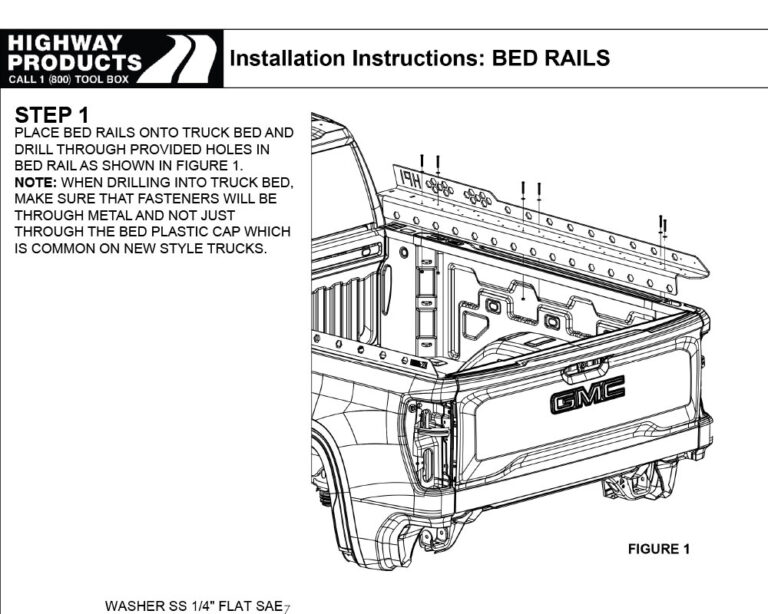 HIGHWAY PRODUCTS
CALL 1 (800) TOOL BOX

Installation Instructions: BED RAILS

STEP 1
PLACE BED RAILS ONTO TRUCK BED AND DRILL THROUGH PROVIDED HOLES IN BED RAIL AS SHOWN IN FIGURE 1.
NOTE: WHEN DRILLING INTO TRUCK BED, MAKE SURE THAT FASTENERS WILL BE THROUGH METAL AND NOT JUST THROUGH THE BED PLASTIC CAP WHICH IS COMMON ON NEW STYLE TRUCKS.

HPI

GMC

FIGURE 1

WASHER SS 1/4" FLAT SAE