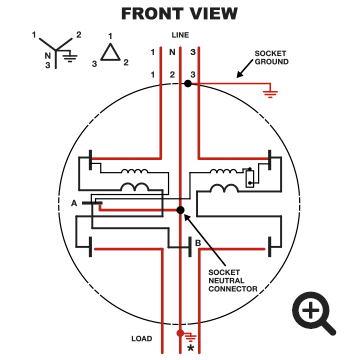 FRONT VIEW

1
2
N
3

1
3
2

LINE

1 N 3

1 2 3

SOCKET GROUND

A

B

SOCKET NEUTRAL CONNECTOR

LOAD

*