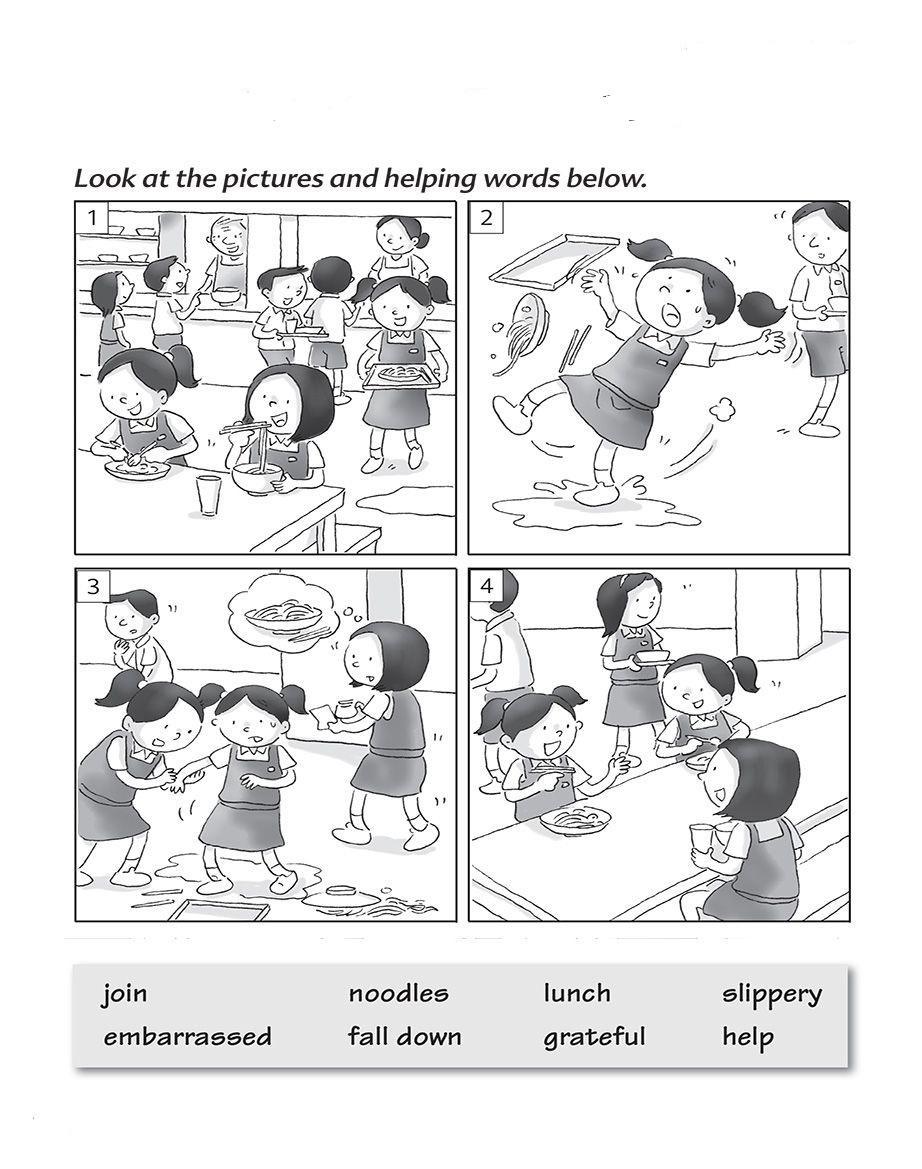 Look at the pictures and helping words below.

1

2

3

4

join noodles lunch slippery
embarrassed fall down grateful help