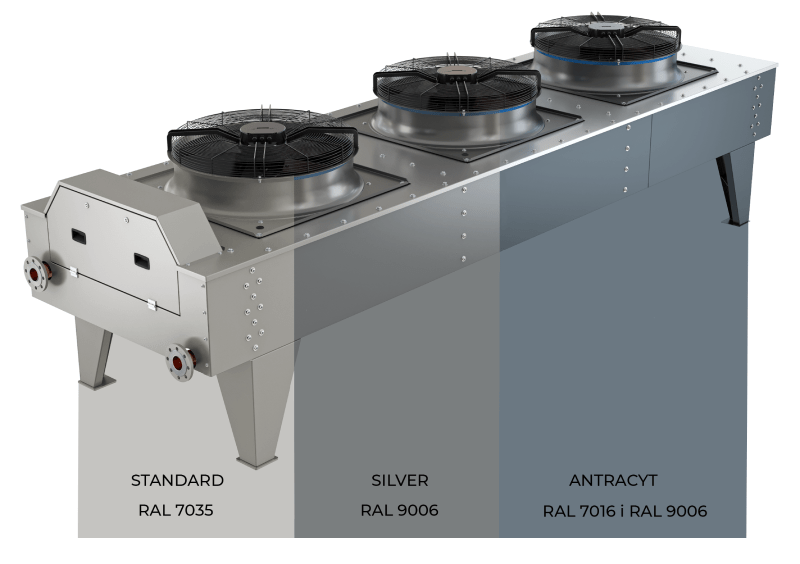 STANDARD
RAL 7035

SILVER
RAL 9006

ANTRACYT
RAL 7016 i RAL 9006