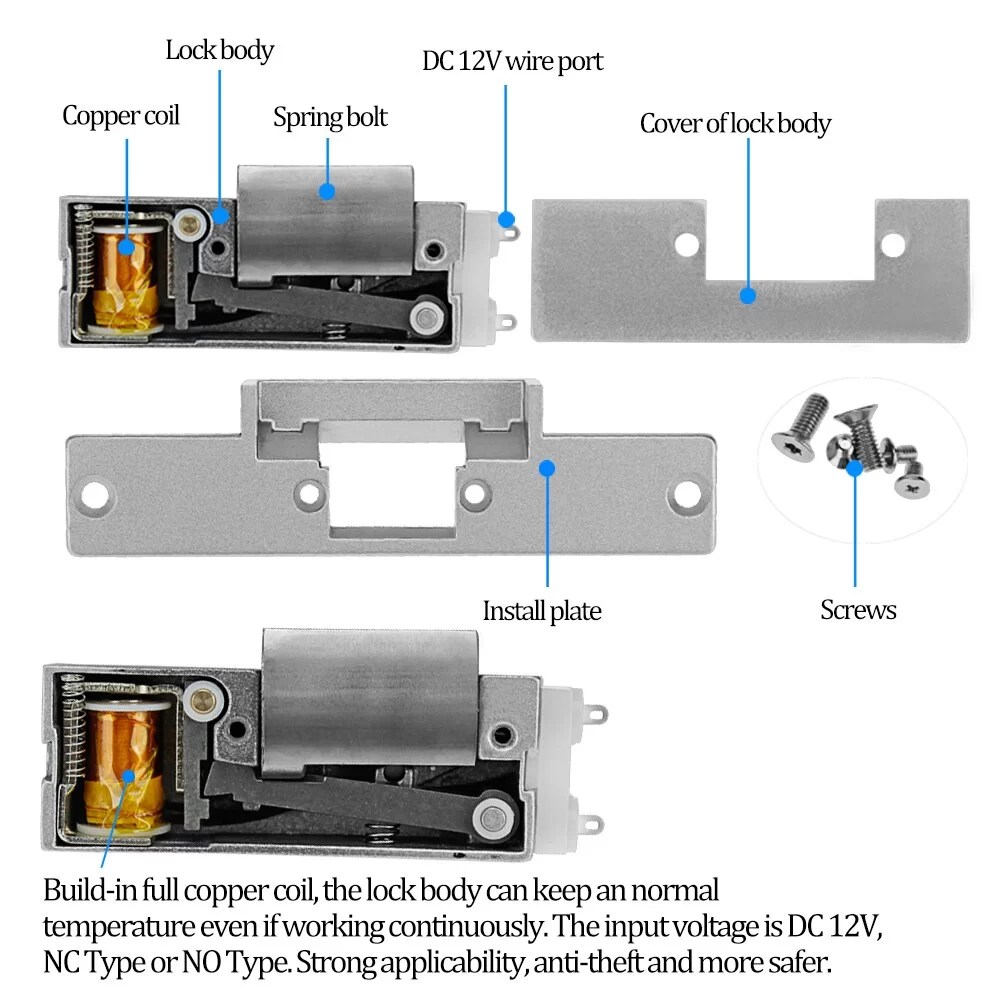 Lock body

DC 12V wire port

Copper coil

Spring bolt

Cover of lock body

Install plate

Screws

Build-in full copper coil, the lock body can keep an normal temperature even if working continuously. The input voltage is DC 12V, NC Type or NO Type. Strong applicability, anti-theft and more safer.