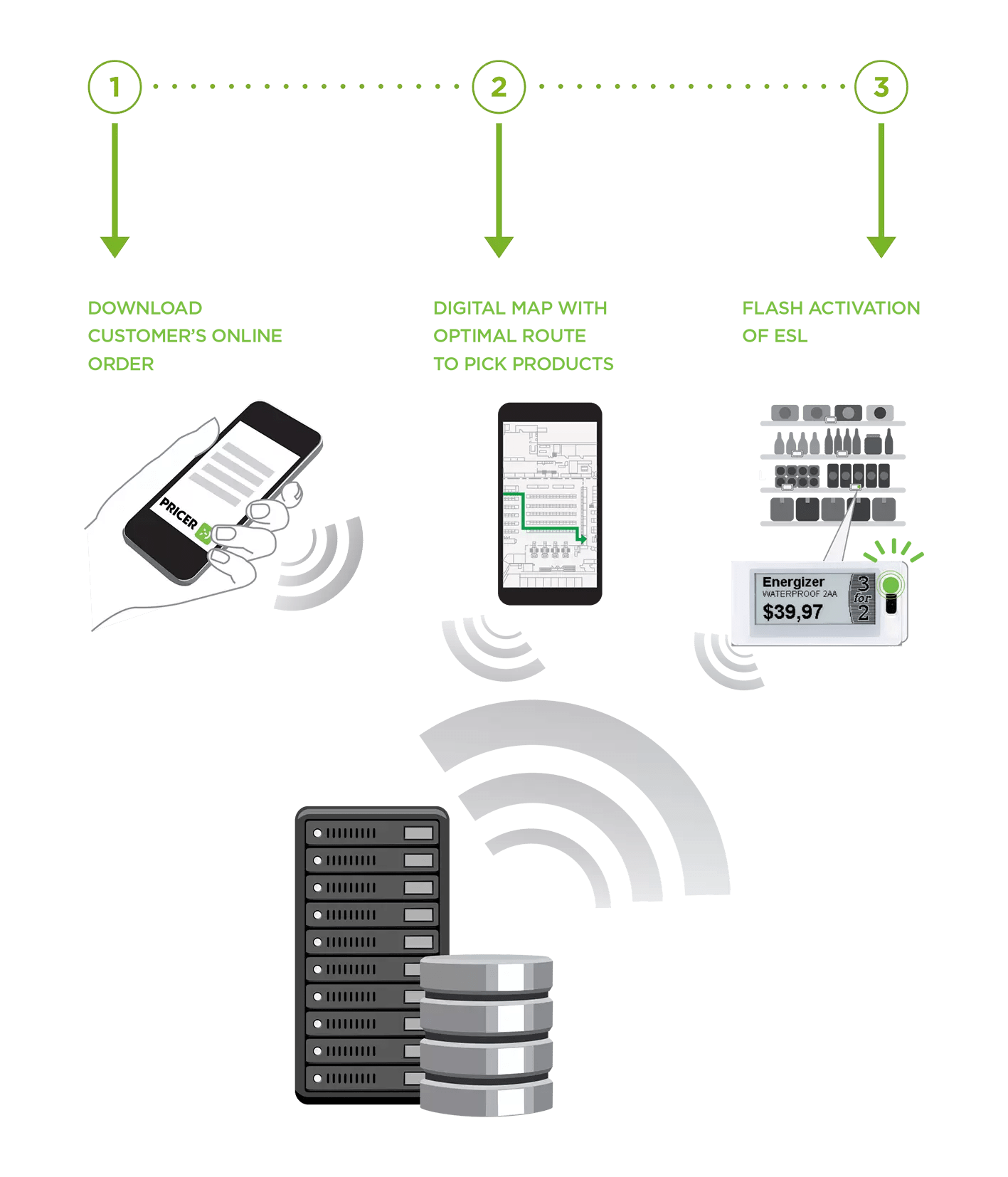 1

2

3

DOWNLOAD CUSTOMER'S ONLINE ORDER

DIGITAL MAP WITH OPTIMAL ROUTE TO PICK PRODUCTS

FLASH ACTIVATION OF ESL

PRICER

Energizer
WATERPROOF 2AA
$39,97
3 for 2