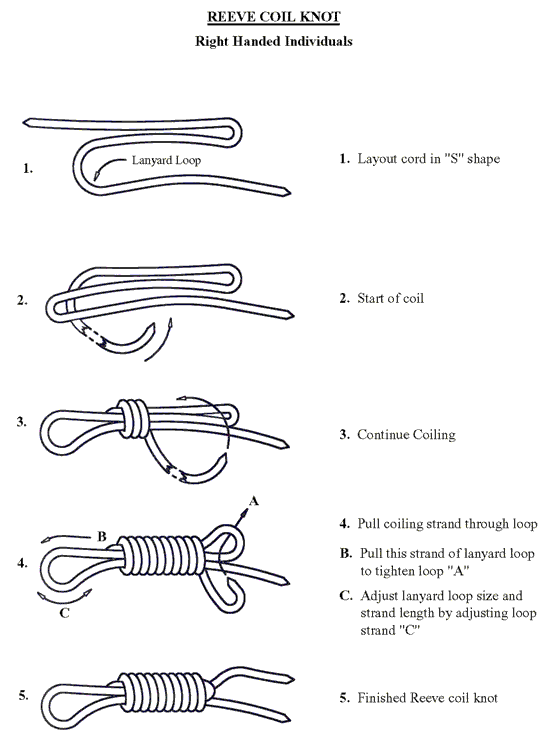 REEVE COIL KNOT

Right Handed Individuals

1.

Lanyard Loop

1. Layout cord in "S" shape

2.

2. Start of coil

3.

3. Continue Coiling

4.

A

B

C

4. Pull coiling strand through loop

B. Pull this strand of lanyard loop to tighten loop "A"

C. Adjust lanyard loop size and strand length by adjusting loop strand "C"

5.

5. Finished Reeve coil knot