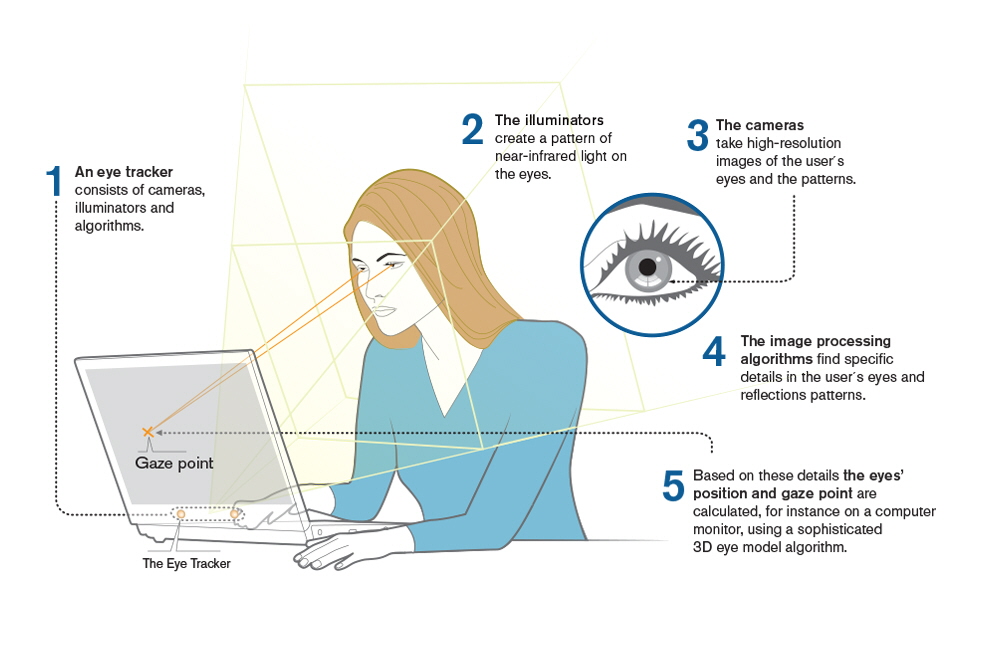 1 An eye tracker consists of cameras, illuminators and algorithms.

2 The illuminators create a pattern of near-infrared light on the eyes.

3 The cameras take high-resolution images of the user´s eyes and the patterns.

4 The image processing algorithms find specific details in the user´s eyes and reflections patterns.

5 Based on these details the eyes' position and gaze point are calculated, for instance on a computer monitor, using a sophisticated 3D eye model algorithm.

Gaze point

The Eye Tracker