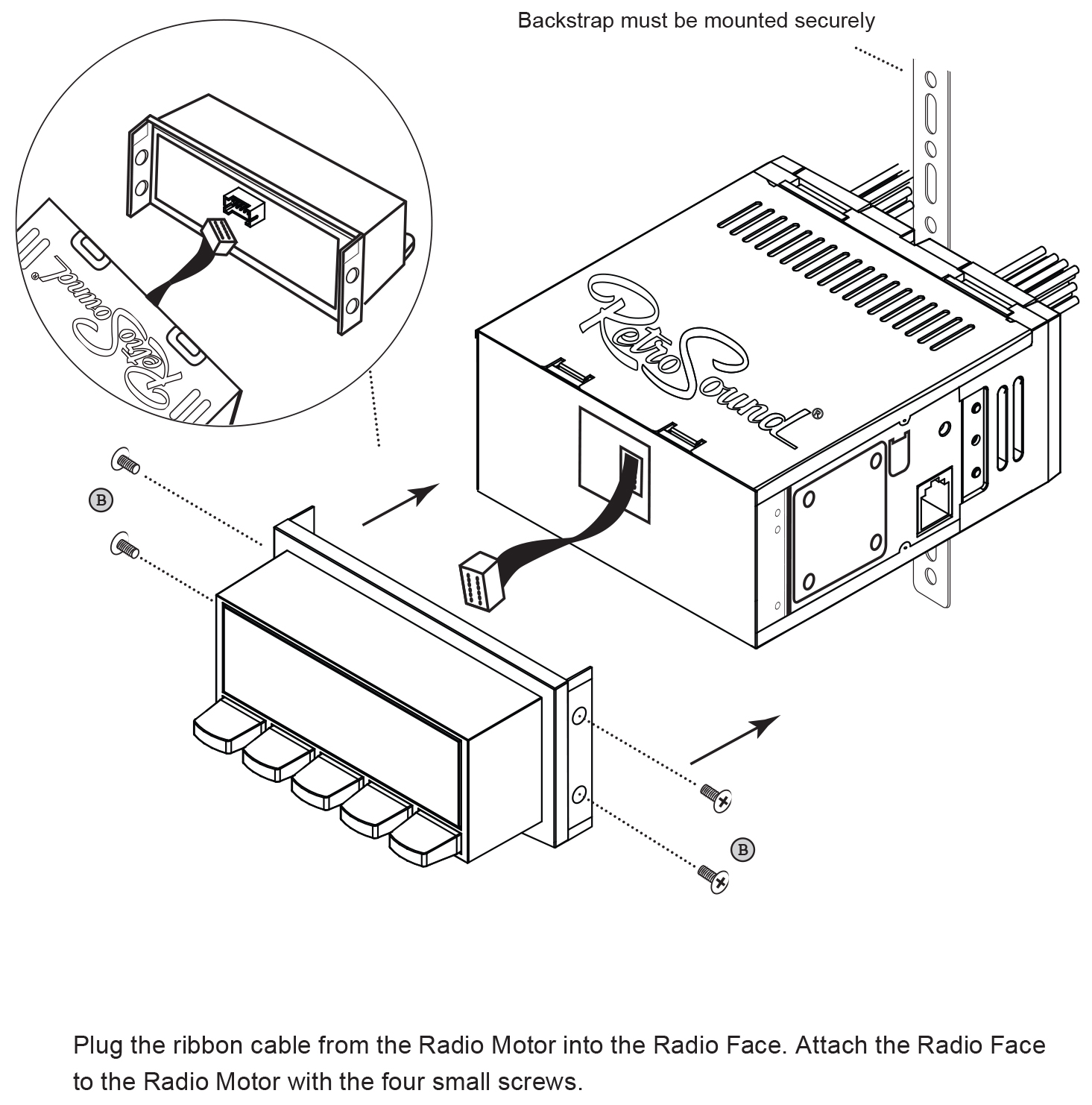 Backstrap must be mounted securely

RetroSound®

RetroSound®

B

B

Plug the ribbon cable from the Radio Motor into the Radio Face. Attach the Radio Face to the Radio Motor with the four small screws.