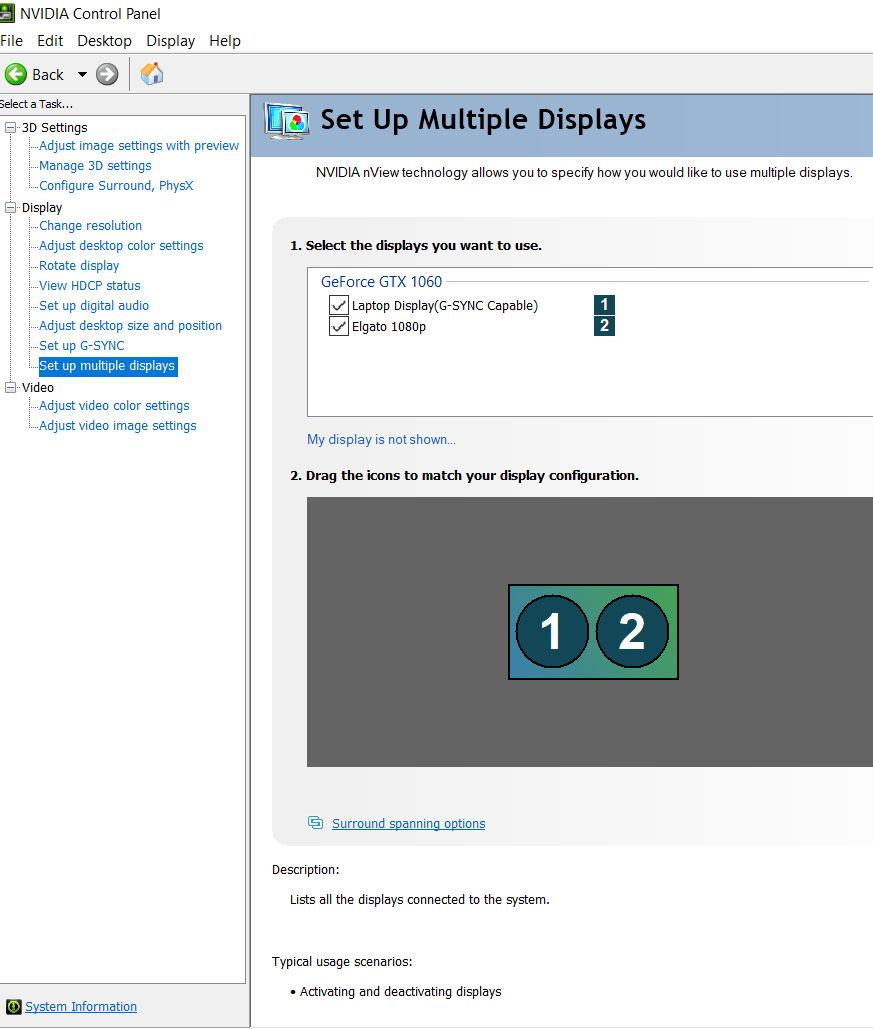 NVIDIA Control Panel

File Edit Desktop Display Help

Back

Select a Task...

3D Settings
Adjust image settings with preview
Manage 3D settings
Configure Surround, PhysX
Display
Change resolution
Adjust desktop color settings
Rotate display
View HDCP status
Set up digital audio
Adjust desktop size and position
Set up G-SYNC
Set up multiple displays
Video
Adjust video color settings
Adjust video image settings

System Information

Set Up Multiple Displays

NVIDIA nView technology allows you to specify how you would like to use multiple displays.

1. Select the displays you want to use.

GeForce GTX 1060
Laptop Display(G-SYNC Capable) 1
Elgato 1080p 2

My display is not shown...

2. Drag the icons to match your display configuration.

1 2

Surround spanning options

Description:

Lists all the displays connected to the system.

Typical usage scenarios:

• Activating and deactivating displays