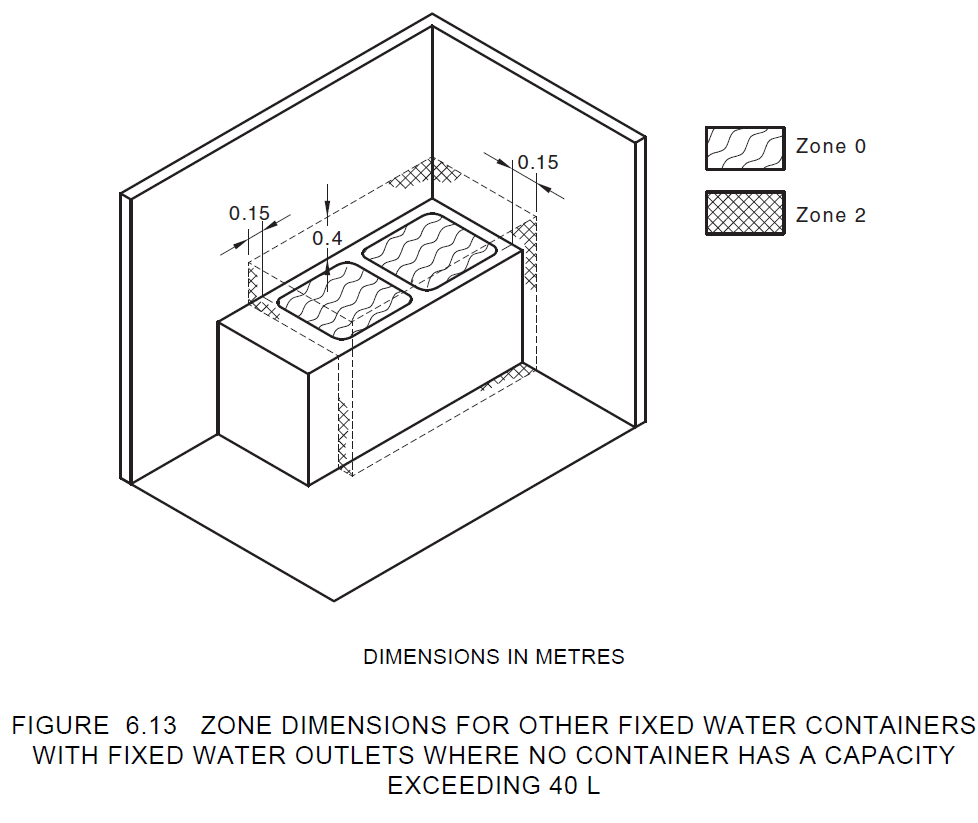 0.15

0.15

0.4

Zone 0

Zone 2

DIMENSIONS IN METRES

FIGURE 6.13 ZONE DIMENSIONS FOR OTHER FIXED WATER CONTAINERS WITH FIXED WATER OUTLETS WHERE NO CONTAINER HAS A CAPACITY EXCEEDING 40 L