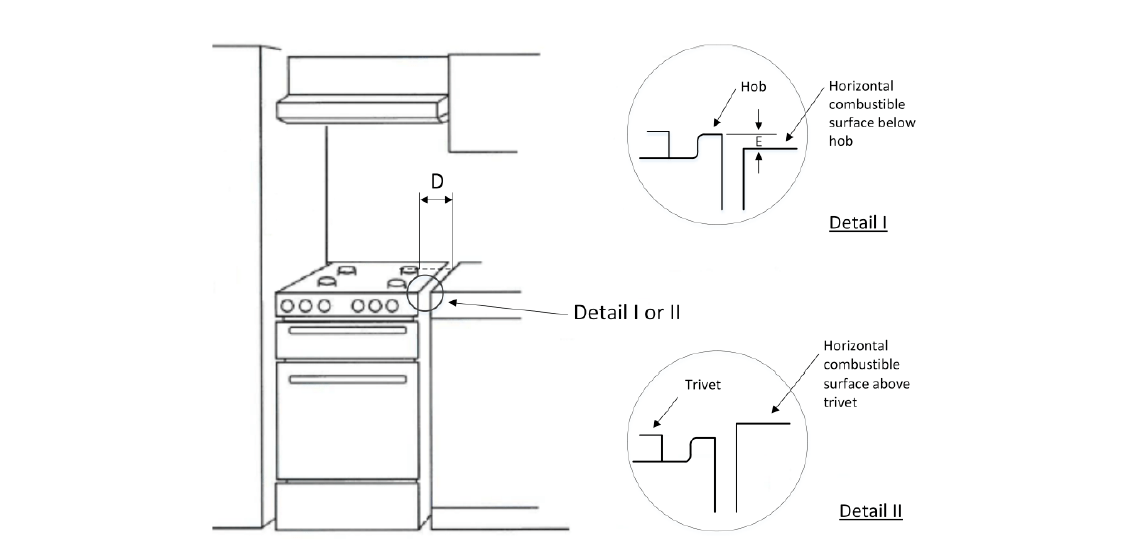 D

Detail I or II

Hob

Horizontal combustible surface below hob

E

Detail I

Trivet

Horizontal combustible surface above trivet

Detail II