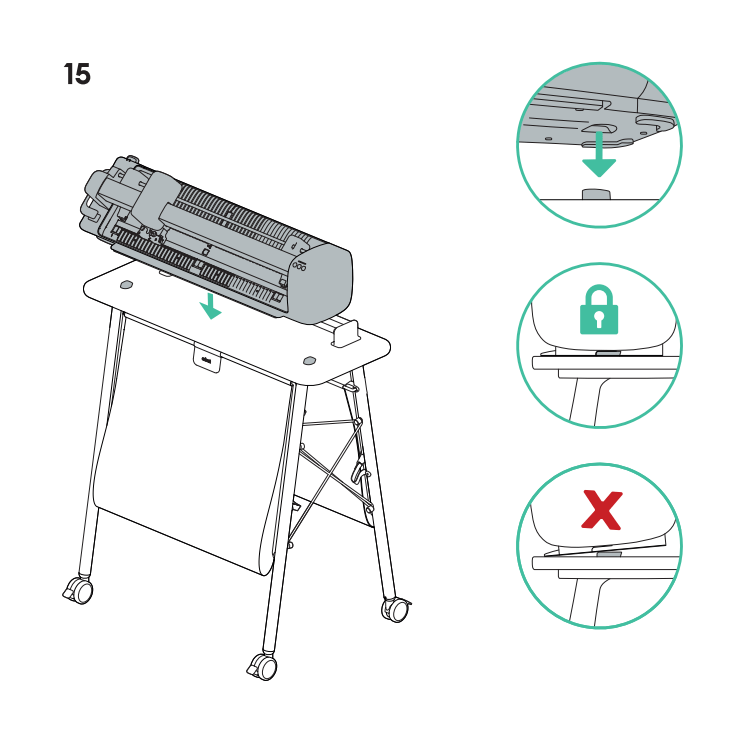 15