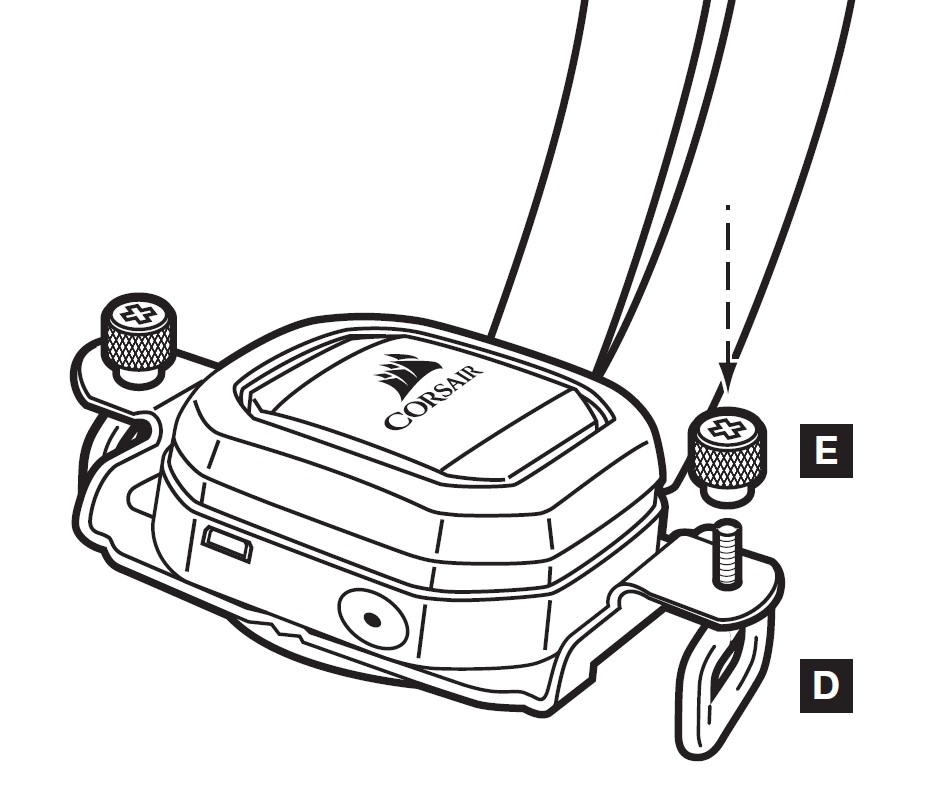 CORSAIR
E
D