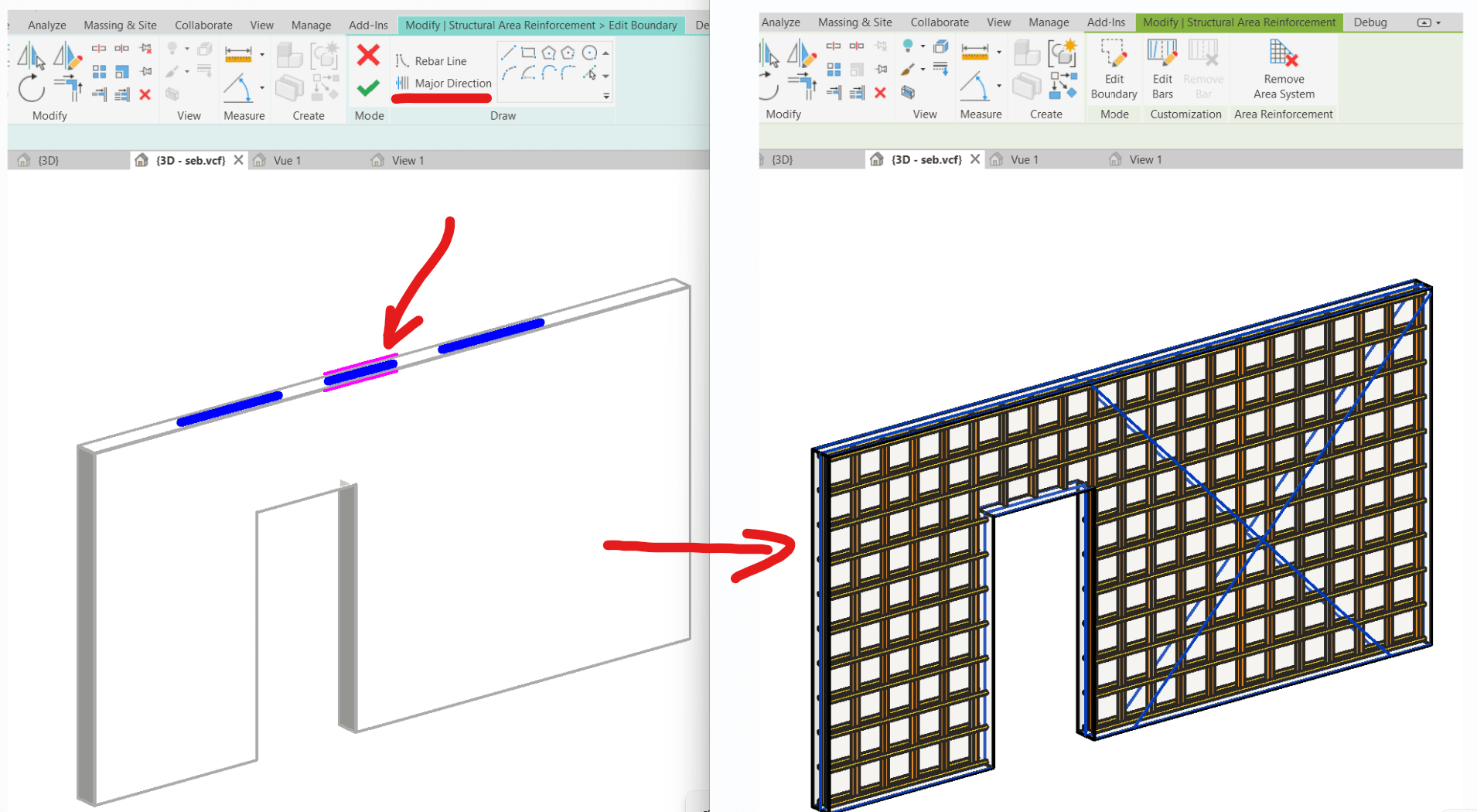 Analyze Massing & Site Collaborate View Manage Add-Ins Modify | Structural Area Reinforcement > Edit Boundary De

Rebar Line
Major Direction

Modify View Measure Create Mode Draw

{3D} {3D - seb.vcf} Vue 1 View 1

Analyze Massing & Site Collaborate View Manage Add-Ins Modify | Structural Area Reinforcement Debug

Edit Boundary
Edit Bars
Remove Bar
Remove Area System

Modify View Measure Create Mode Customization Area Reinforcement

{3D} {3D - seb.vcf} Vue 1 View 1