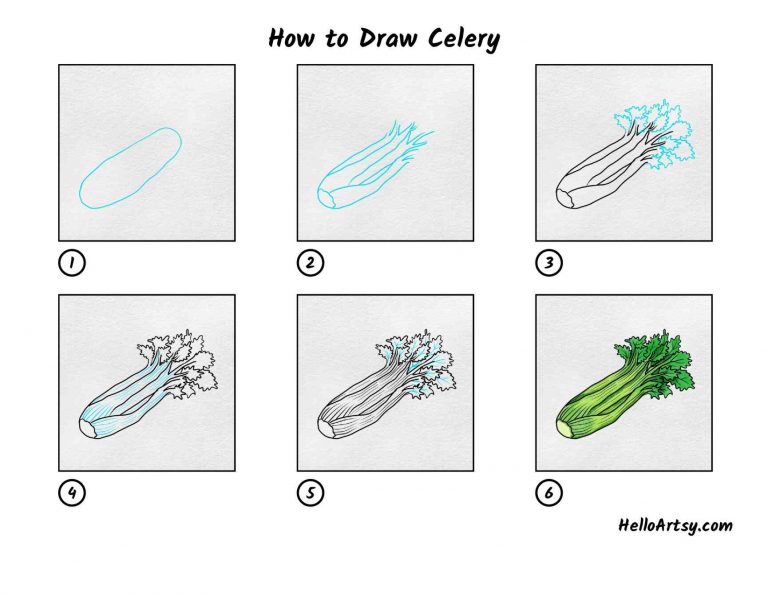 How to Draw Celery

1

2

3

4

5

6

HelloArtsy.com