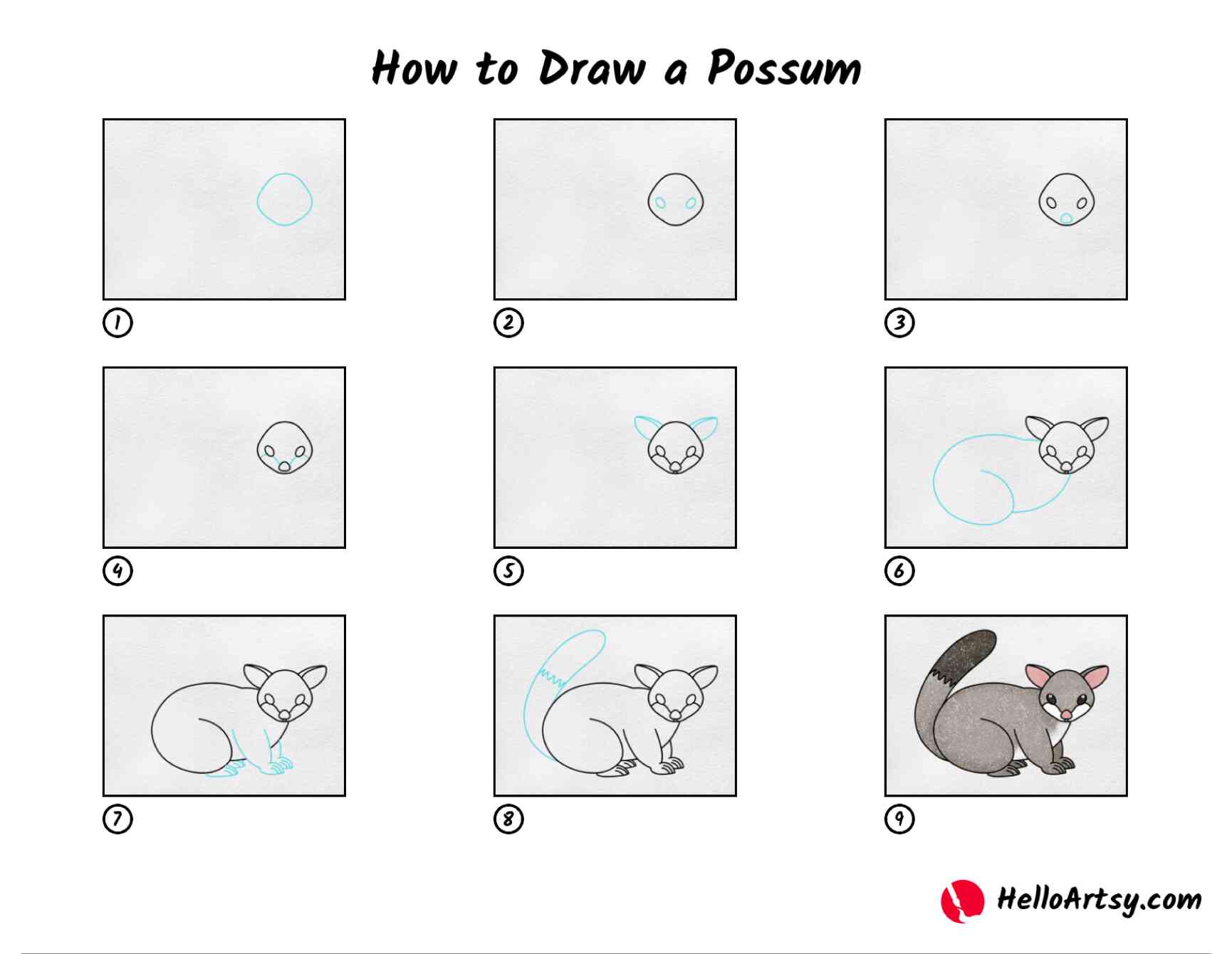 How to Draw a Possum

1

2

3

4

5

6

7

8

9

HelloArtsy.com