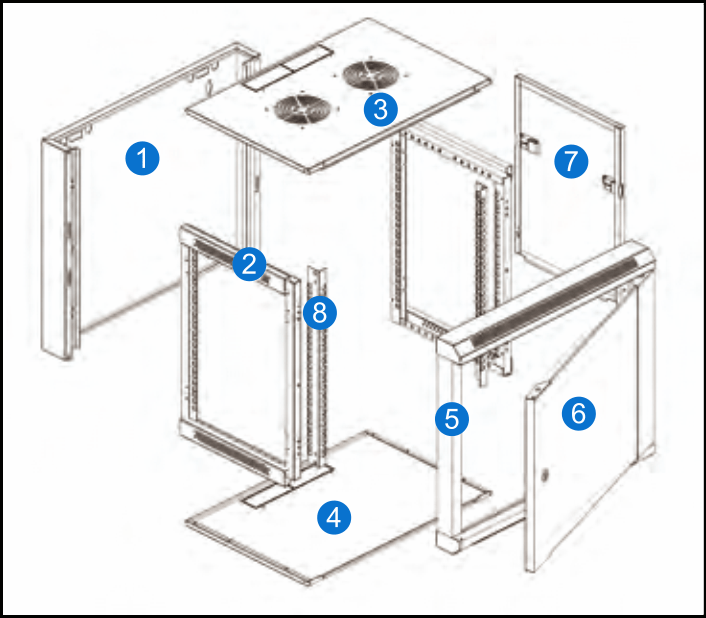 1
3
7
2
8
5
6
4