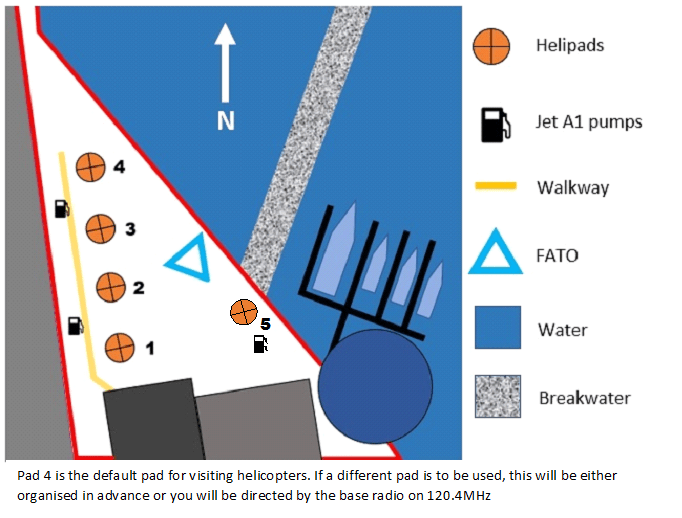 N

4

3

2

1

5

Helipads

Jet A1 pumps

Walkway

FATO

Water

Breakwater

Pad 4 is the default pad for visiting helicopters. If a different pad is to be used, this will be either organised in advance or you will be directed by the base radio on 120.4MHz