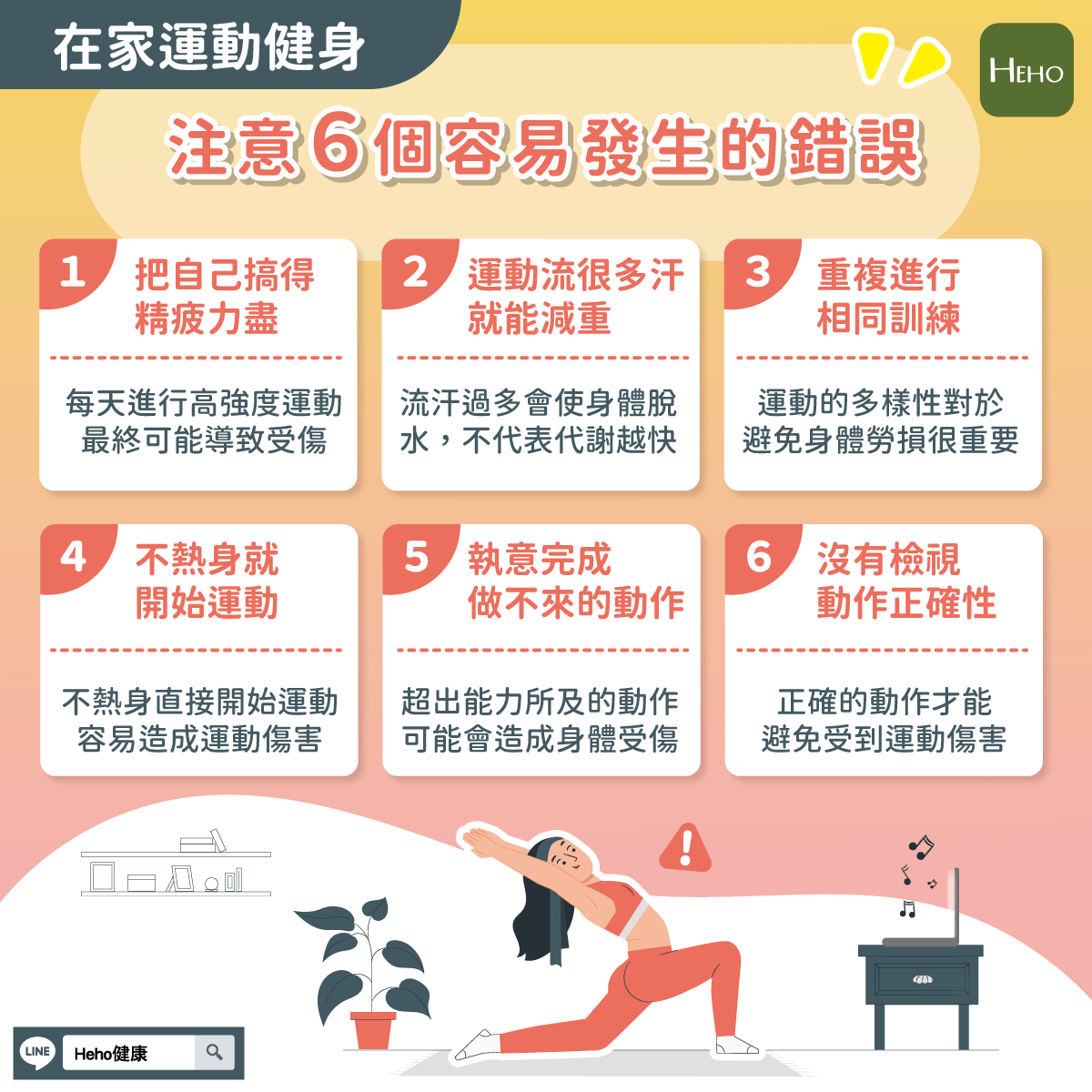 在家運動健身

HEHO

注意6個容易發生的錯誤

1 把自己搞得精疲力盡

每天進行高強度運動最終可能導致受傷

2 運動流很多汗就能減重

流汗過多會使身體脫水，不代表代謝越快

3 重複進行相同訓練

運動的多樣性對於避免身體勞損很重要

4 不熱身就開始運動

不熱身直接開始運動容易造成運動傷害

5 執意完成做不來的動作

超出能力所及的動作可能會造成身體受傷

6 沒有檢視動作正確性

正確的動作才能避免受到運動傷害

LINE Heho健康