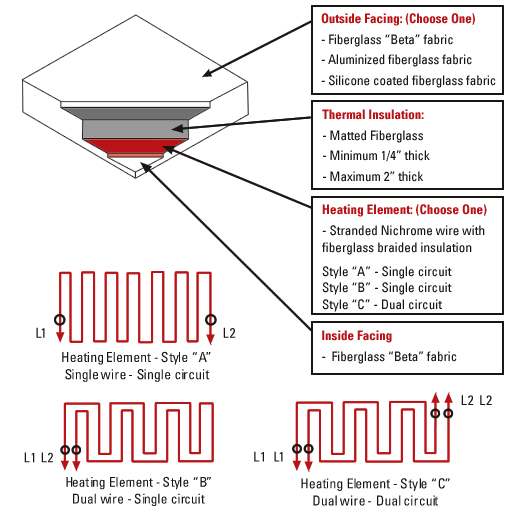 Outside Facing: (Choose One)
- Fiberglass "Beta" fabric
- Aluminized fiberglass fabric
- Silicone coated fiberglass fabric

Thermal Insulation:
- Matted Fiberglass
- Minimum 1/4" thick
- Maximum 2" thick

Heating Element: (Choose One)
- Stranded Nichrome wire with fiberglass braided insulation

Style "A" - Single circuit
Style "B" - Single circuit
Style "C" - Dual circuit

Inside Facing
- Fiberglass "Beta" fabric

L1 L2
Heating Element - Style "A"
Single wire - Single circuit

L1 L2
Heating Element - Style "B"
Dual wire - Single circuit

L2 L2
L1 L1
Heating Element - Style "C"
Dual wire - Dual circuit