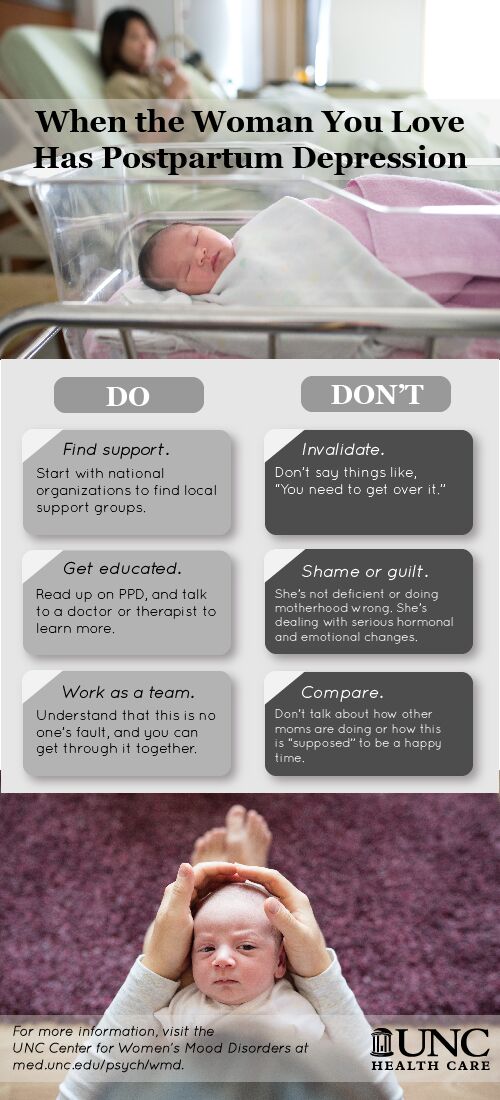 When the Woman You Love Has Postpartum Depression

DO

Find support.
Start with national organizations to find local support groups.

Get educated.
Read up on PPD, and talk to a doctor or therapist to learn more.

Work as a team.
Understand that this is no one's fault, and you can get through it together.

DON'T

Invalidate.
Don't say things like, "You need to get over it."

Shame or guilt.
She's not deficient or doing motherhood wrong. She's dealing with serious hormonal and emotional changes.

Compare.
Don't talk about how other moms are doing or how this is "supposed" to be a happy time.

For more information, visit the UNC Center for Women's Mood Disorders at med.unc.edu/psych/wmd.

UNC HEALTH CARE