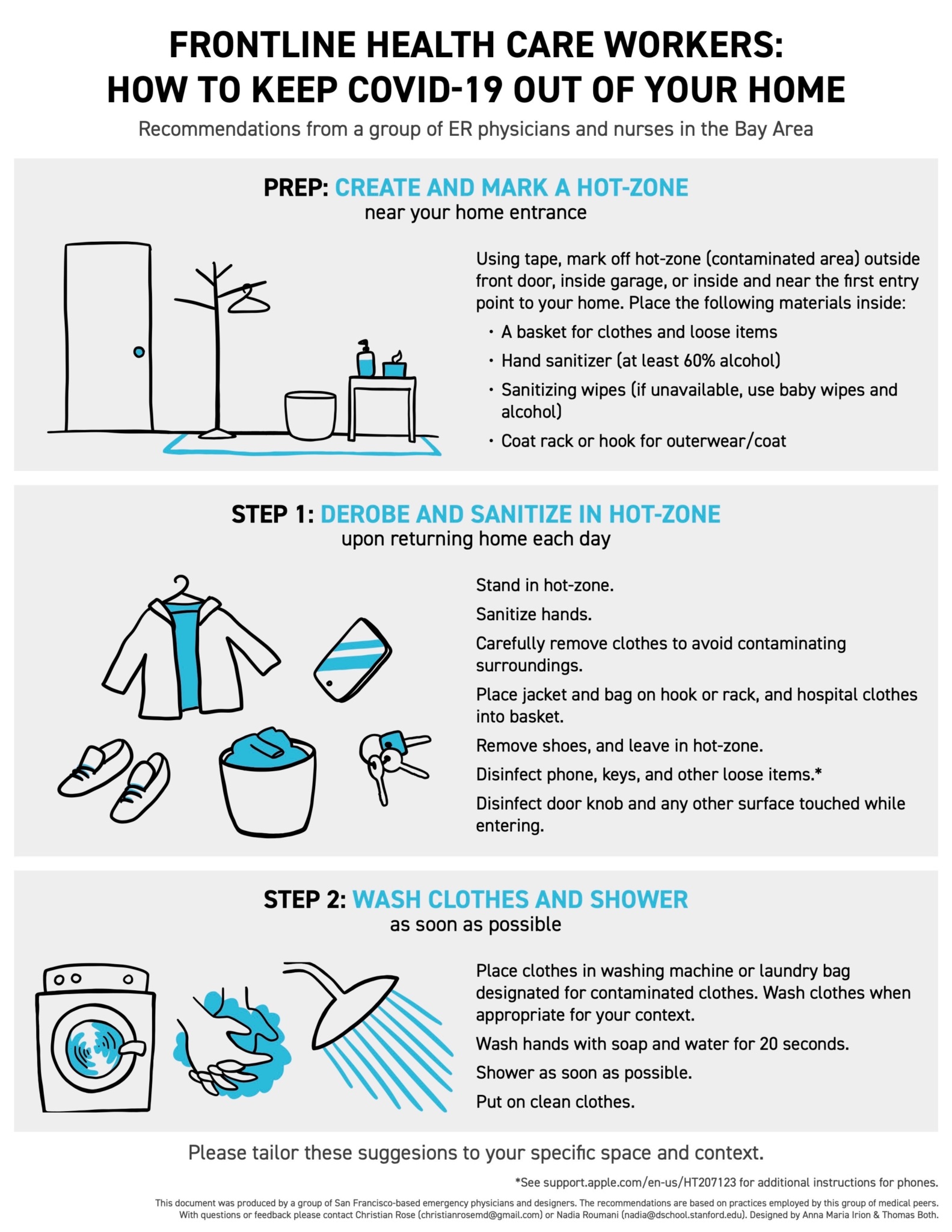 FRONTLINE HEALTH CARE WORKERS:
HOW TO KEEP COVID-19 OUT OF YOUR HOME

Recommendations from a group of ER physicians and nurses in the Bay Area

PREP: CREATE AND MARK A HOT-ZONE
near your home entrance

Using tape, mark off hot-zone (contaminated area) outside front door, inside garage, or inside and near the first entry point to your home. Place the following materials inside:

• A basket for clothes and loose items
• Hand sanitizer (at least 60% alcohol)
• Sanitizing wipes (if unavailable, use baby wipes and alcohol)
• Coat rack or hook for outerwear/coat

STEP 1: DEROBE AND SANITIZE IN HOT-ZONE
upon returning home each day

Stand in hot-zone.

Sanitize hands.

Carefully remove clothes to avoid contaminating surroundings.

Place jacket and bag on hook or rack, and hospital clothes into basket.

Remove shoes, and leave in hot-zone.

Disinfect phone, keys, and other loose items.*

Disinfect door knob and any other surface touched while entering.

STEP 2: WASH CLOTHES AND SHOWER
as soon as possible

Place clothes in washing machine or laundry bag designated for contaminated clothes. Wash clothes when appropriate for your context.

Wash hands with soap and water for 20 seconds.

Shower as soon as possible.

Put on clean clothes.

Please tailor these suggesions to your specific space and context.

*See support.apple.com/en-us/HT207123 for additional instructions for phones.

This document was produced by a group of San Francisco-based emergency physicians and designers. The recommendations are based on practices employed by this group of medical peers. With questions or feedback please contact Christian Rose (christianrosemd@gmail.com) or Nadia Roumani (nadia@dschool.stanford.edu). Designed by Anna Maria Irion & Thomas Both.