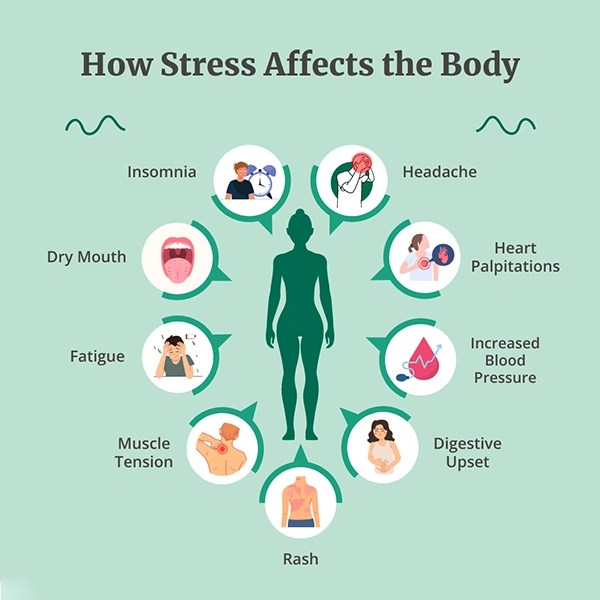 How Stress Affects the Body

Insomnia

Headache

Dry Mouth

Heart Palpitations

Fatigue

Increased Blood Pressure

Muscle Tension

Digestive Upset

Rash