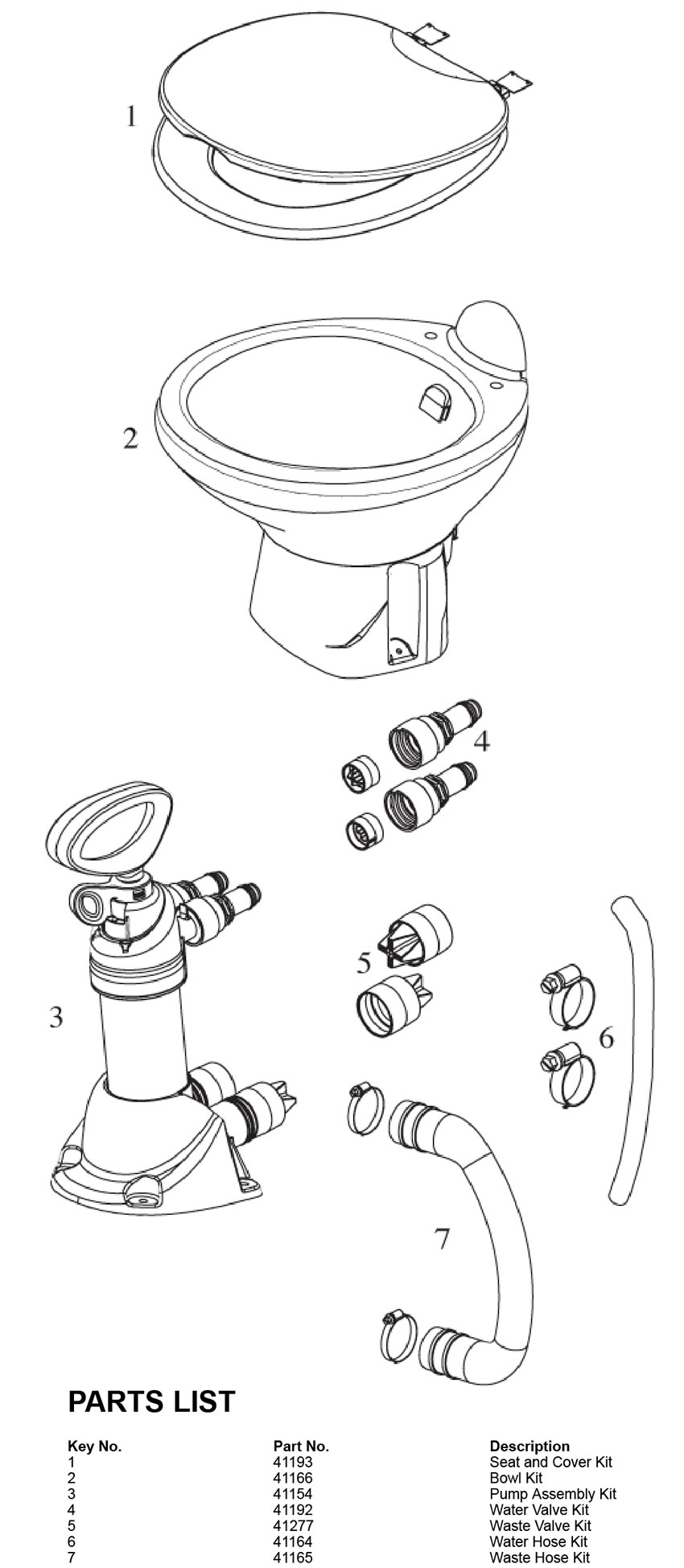 1

2

4

3

5

6

7

PARTS LIST

| Key No. | Part No. | Description |
|---|---|---|
| 1 | 41193 | Seat and Cover Kit |
| 2 | 41166 | Bowl Kit |
| 3 | 41154 | Pump Assembly Kit |
| 4 | 41192 | Water Valve Kit |
| 5 | 41277 | Waste Valve Kit |
| 6 | 41164 | Water Hose Kit |
| 7 | 41165 | Waste Hose Kit |