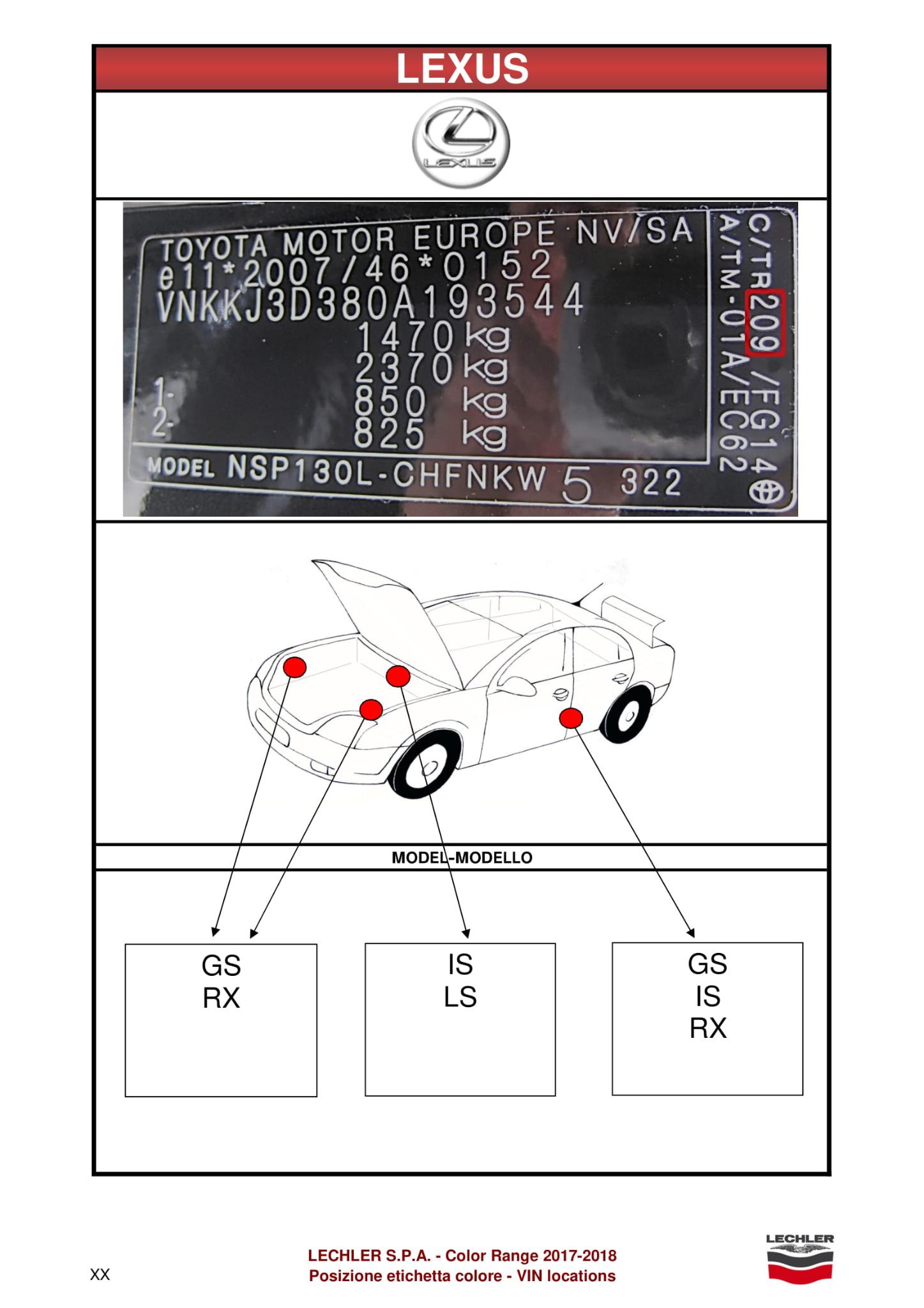 LEXUS

LEXUS

TOYOTA MOTOR EUROPE NV/SA
e11*2007/46*0152
VNKKJ3D380A193544
1470 kg
2370 kg
1- 850 kg
2- 825 kg
MODEL NSP130L-CHFNKW 5 322

C/TR 209 /FG14
A/TM-01A/EC62

MODEL-MODELLO

GS
RX

IS
LS

GS
IS
RX

XX

LECHLER S.P.A. - Color Range 2017-2018
Posizione etichetta colore - VIN locations

LECHLER