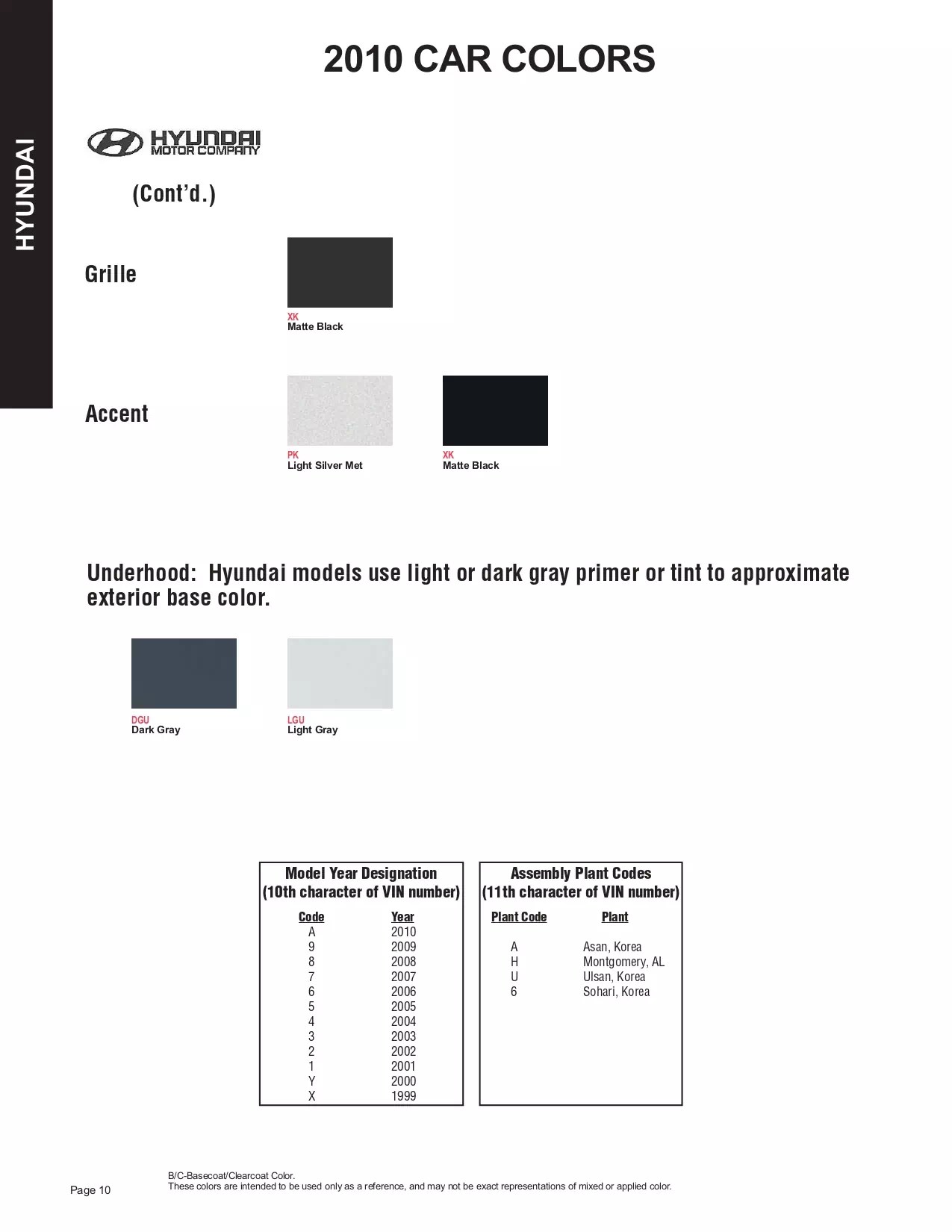 HYUNDAI

2010 CAR COLORS

HYUNDAI
MOTOR COMPANY

(Cont'd.)

Grille

XK
Matte Black

Accent

PK
Light Silver Met

XK
Matte Black

Underhood: Hyundai models use light or dark gray primer or tint to approximate exterior base color.

DGU
Dark Gray

LGU
Light Gray

Model Year Designation
(10th character of VIN number)

| Code | Year |
|---|---|
| A | 2010 |
| 9 | 2009 |
| 8 | 2008 |
| 7 | 2007 |
| 6 | 2006 |
| 5 | 2005 |
| 4 | 2004 |
| 3 | 2003 |
| 2 | 2002 |
| 1 | 2001 |
| Y | 2000 |
| X | 1999 |

Assembly Plant Codes
(11th character of VIN number)

| Plant Code | Plant |
|---|---|
| A | Asan, Korea |
| H | Montgomery, AL |
| U | Ulsan, Korea |
| 6 | Sohari, Korea |

Page 10

B/C-Basecoat/Clearcoat Color.
These colors are intended to be used only as a reference, and may not be exact representations of mixed or applied color.