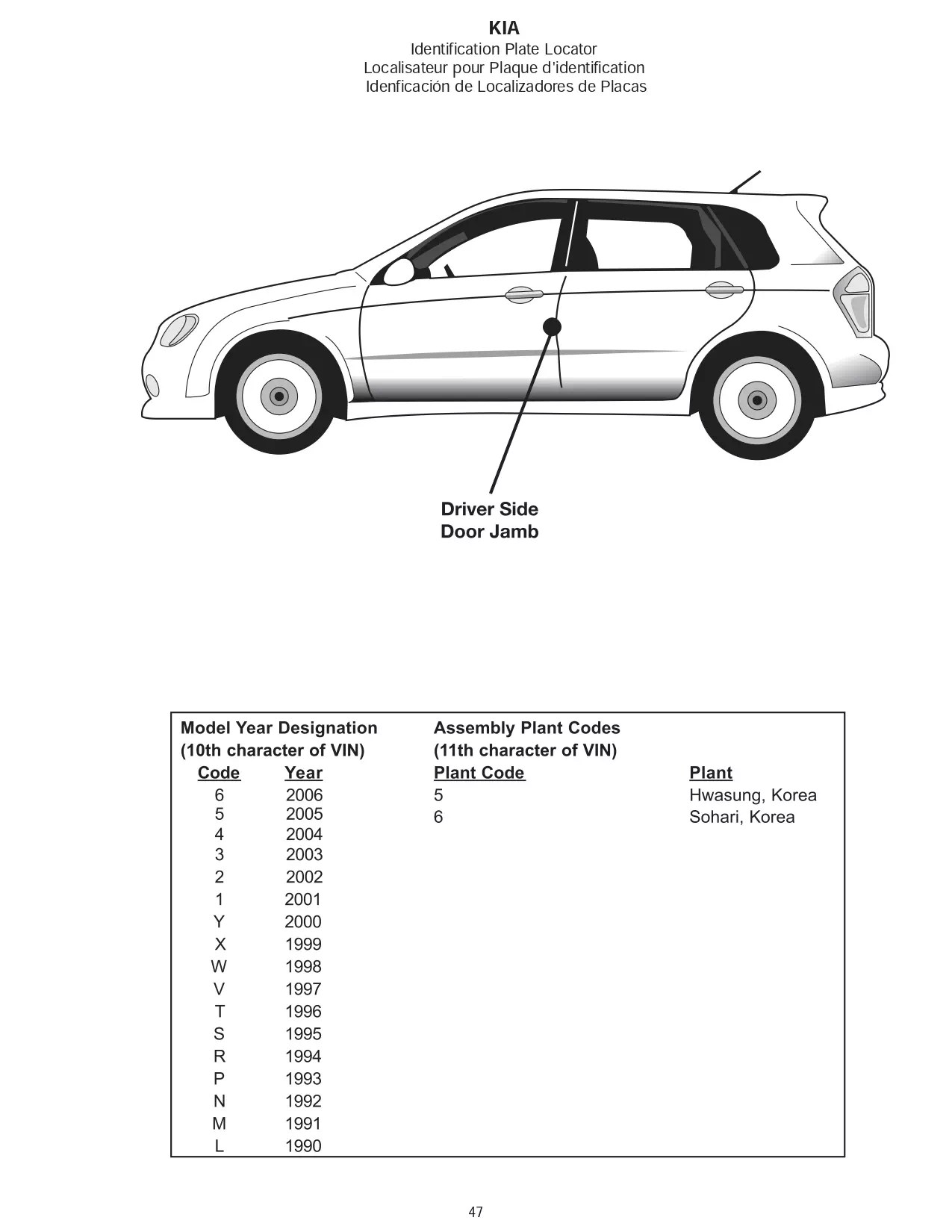 KIA
Identification Plate Locator
Localisateur pour Plaque d'identification
Idenficación de Localizadores de Placas

Driver Side
Door Jamb

Model Year Designation
(10th character of VIN)

| Code | Year |
|---|---|
| 6 | 2006 |
| 5 | 2005 |
| 4 | 2004 |
| 3 | 2003 |
| 2 | 2002 |
| 1 | 2001 |
| Y | 2000 |
| X | 1999 |
| W | 1998 |
| V | 1997 |
| T | 1996 |
| S | 1995 |
| R | 1994 |
| P | 1993 |
| N | 1992 |
| M | 1991 |
| L | 1990 |

Assembly Plant Codes
(11th character of VIN)

| Plant Code | Plant |
|---|---|
| 5 | Hwasung, Korea |
| 6 | Sohari, Korea |

47