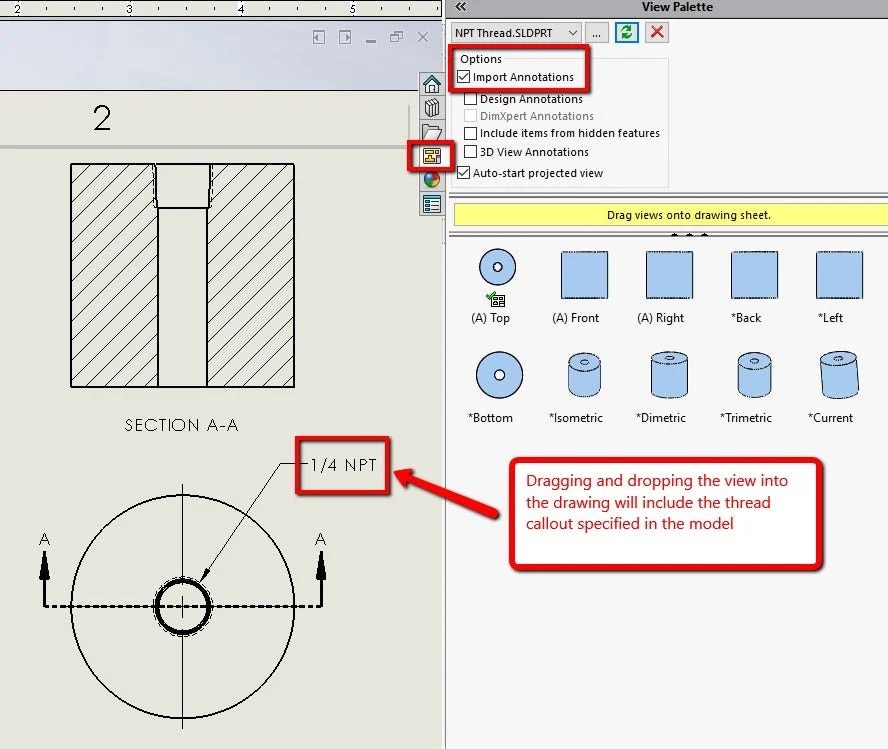 2 3 4 5

2

SECTION A-A

1/4 NPT

A

A

View Palette

NPT Thread.SLDPRT

...

Options

Import Annotations

Design Annotations

DimXpert Annotations

Include items from hidden features

3D View Annotations

Auto-start projected view

Drag views onto drawing sheet.

(A) Top

(A) Front

(A) Right

*Back

*Left

*Bottom

*Isometric

*Dimetric

*Trimetric

*Current

Dragging and dropping the view into the drawing will include the thread callout specified in the model