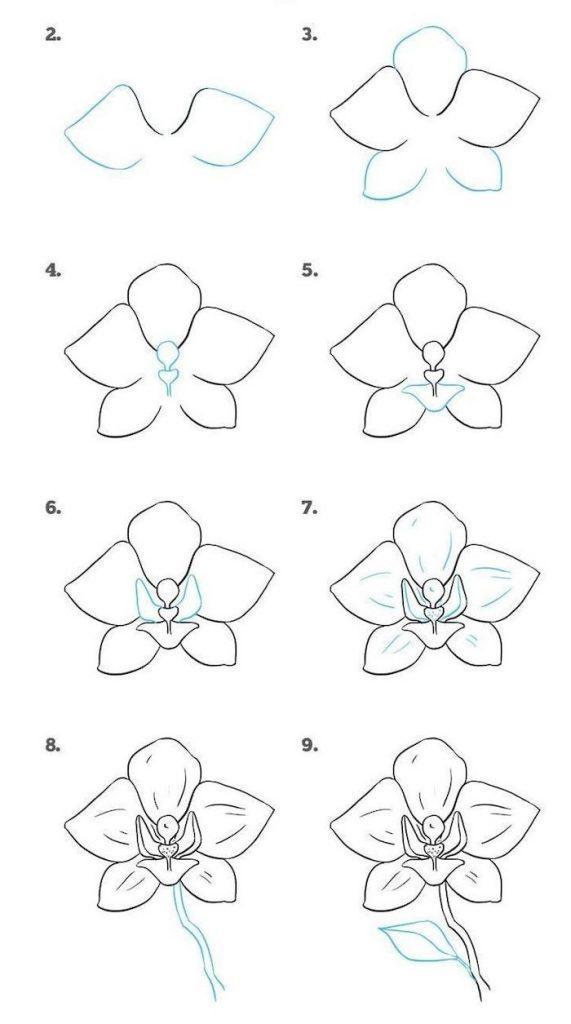 2.

3.

4.

5.

6.

7.

8.

9.