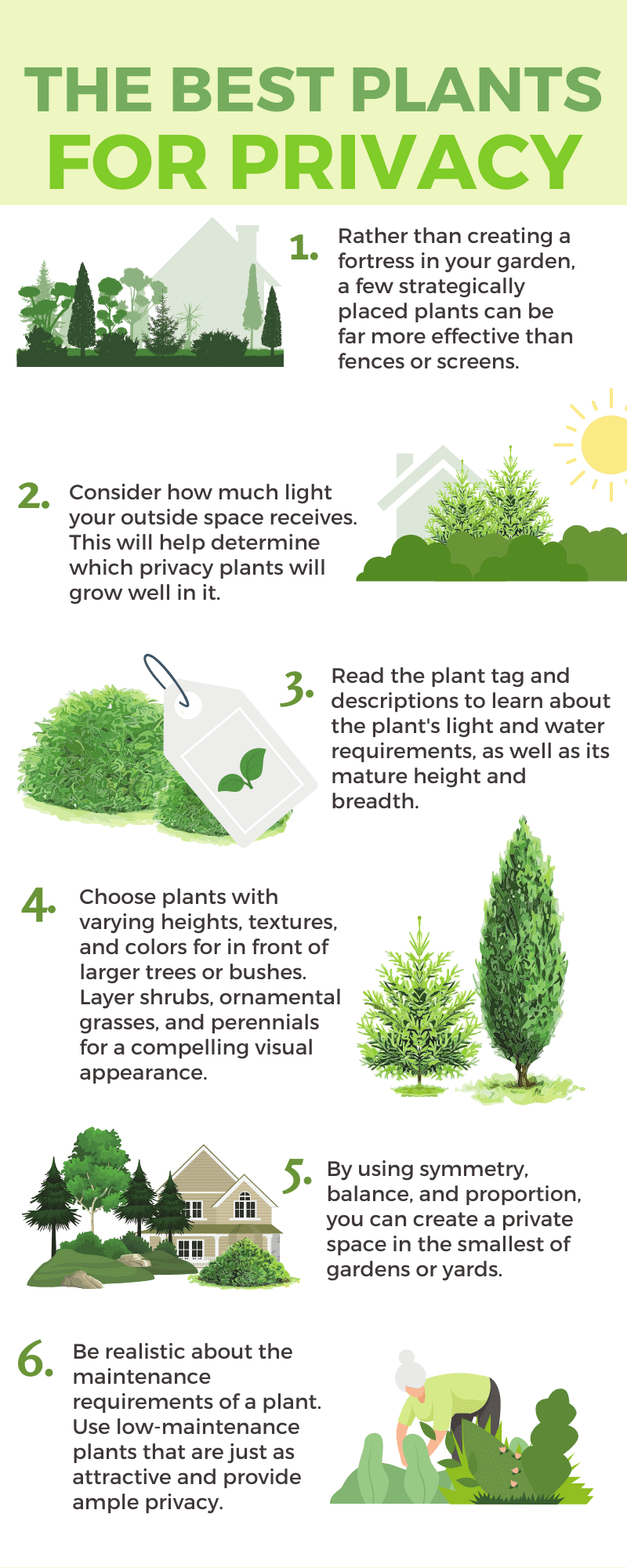 THE BEST PLANTS FOR PRIVACY

1. Rather than creating a fortress in your garden, a few strategically placed plants can be far more effective than fences or screens.

2. Consider how much light your outside space receives. This will help determine which privacy plants will grow well in it.

3. Read the plant tag and descriptions to learn about the plant's light and water requirements, as well as its mature height and breadth.

4. Choose plants with varying heights, textures, and colors for in front of larger trees or bushes. Layer shrubs, ornamental grasses, and perennials for a compelling visual appearance.

5. By using symmetry, balance, and proportion, you can create a private space in the smallest of gardens or yards.

6. Be realistic about the maintenance requirements of a plant. Use low-maintenance plants that are just as attractive and provide ample privacy.