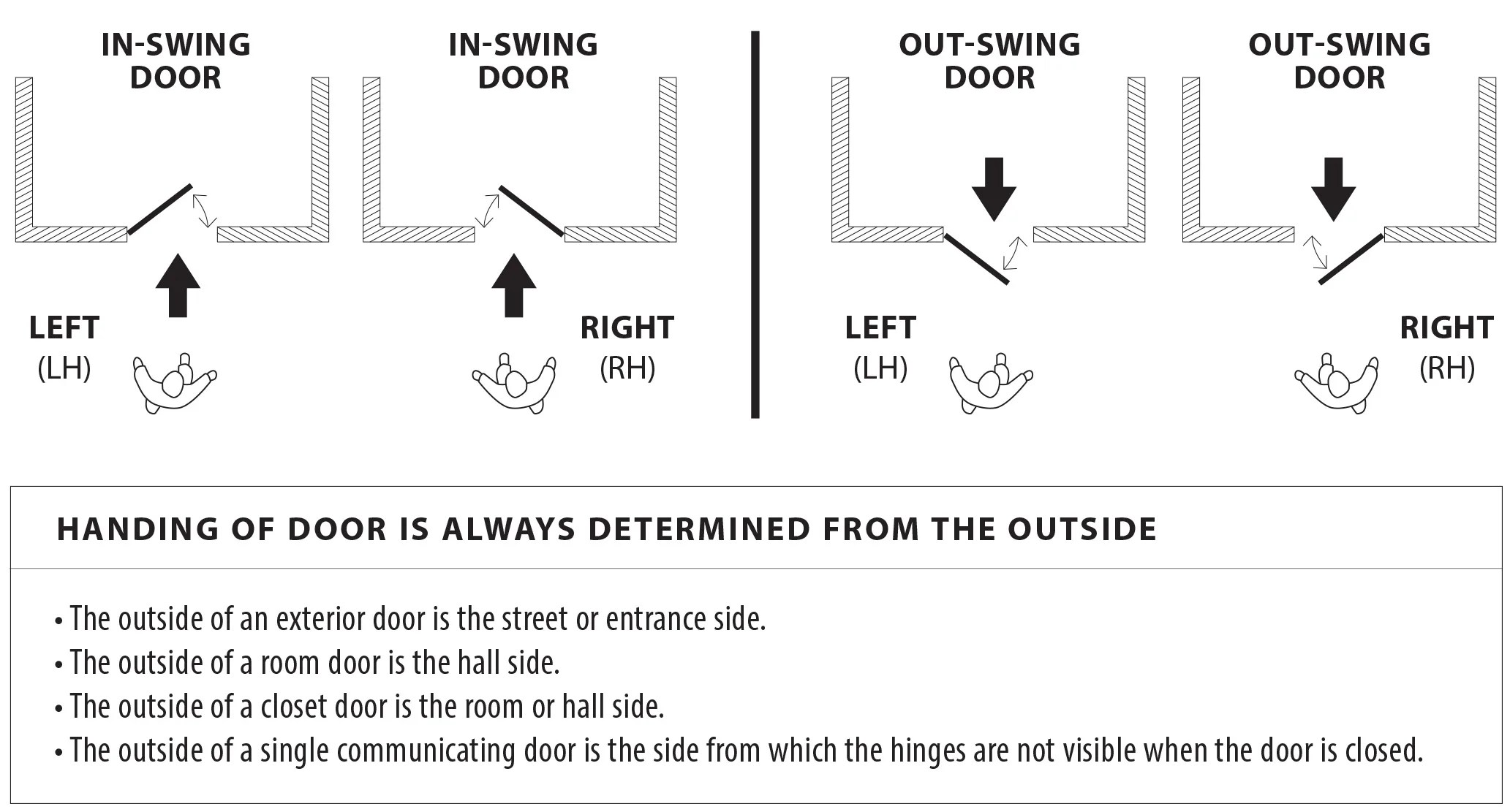 IN-SWING DOOR

LEFT
(LH)

IN-SWING DOOR

RIGHT
(RH)

OUT-SWING DOOR

LEFT
(LH)

OUT-SWING DOOR

RIGHT
(RH)

HANDING OF DOOR IS ALWAYS DETERMINED FROM THE OUTSIDE

• The outside of an exterior door is the street or entrance side.
• The outside of a room door is the hall side.
• The outside of a closet door is the room or hall side.
• The outside of a single communicating door is the side from which the hinges are not visible when the door is closed.