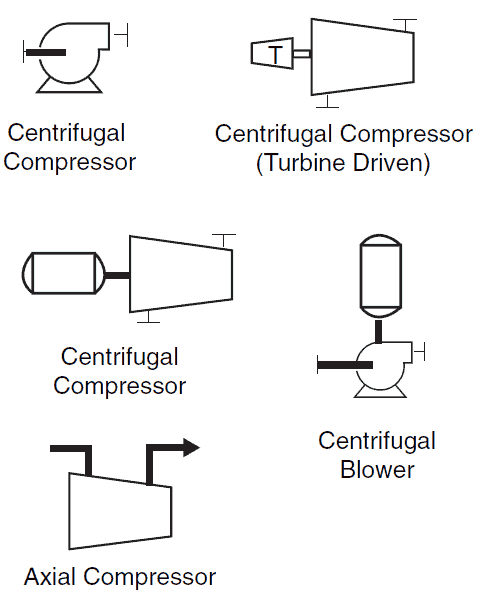 Centrifugal Compressor

T

Centrifugal Compressor (Turbine Driven)

Centrifugal Compressor

Centrifugal Blower

Axial Compressor