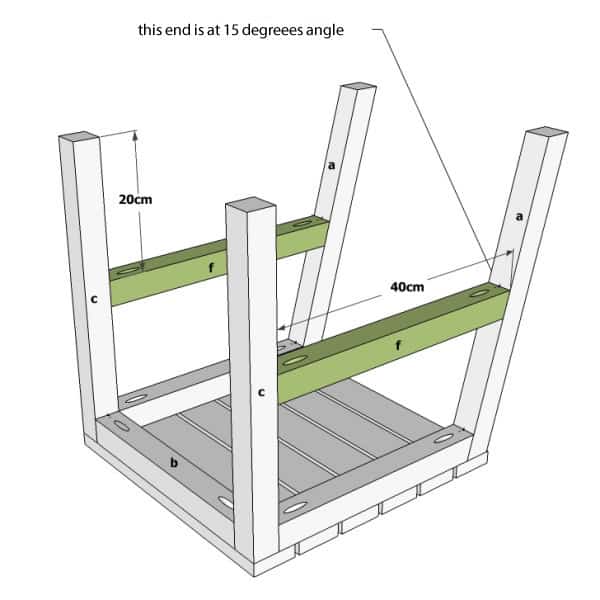 this end is at 15 degreees angle

20cm

a

a

f

c

40cm

f

c

b