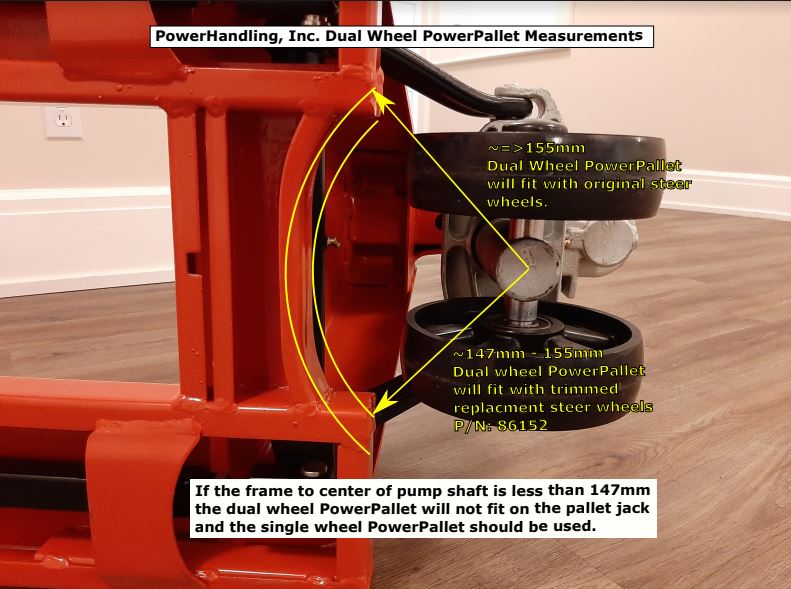 PowerHandling, Inc. Dual Wheel PowerPallet Measurements

~=>155mm
Dual Wheel PowerPallet will fit with original steer wheels.

~147mm - 155mm
Dual wheel PowerPallet will fit with trimmed replacment steer wheels
P/N: 86152

If the frame to center of pump shaft is less than 147mm the dual wheel PowerPallet will not fit on the pallet jack and the single wheel PowerPallet should be used.