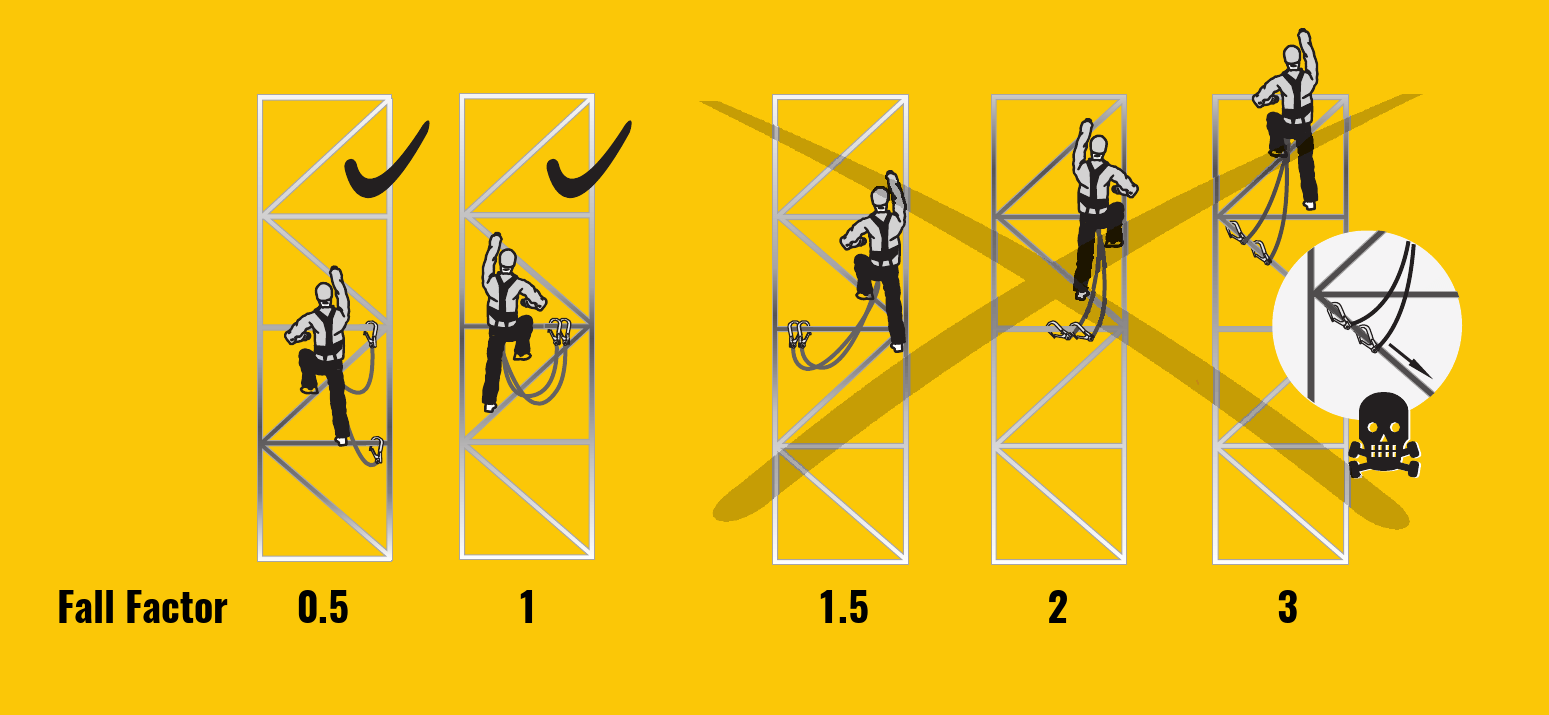 Fall Factor 0.5 1 1.5 2 3