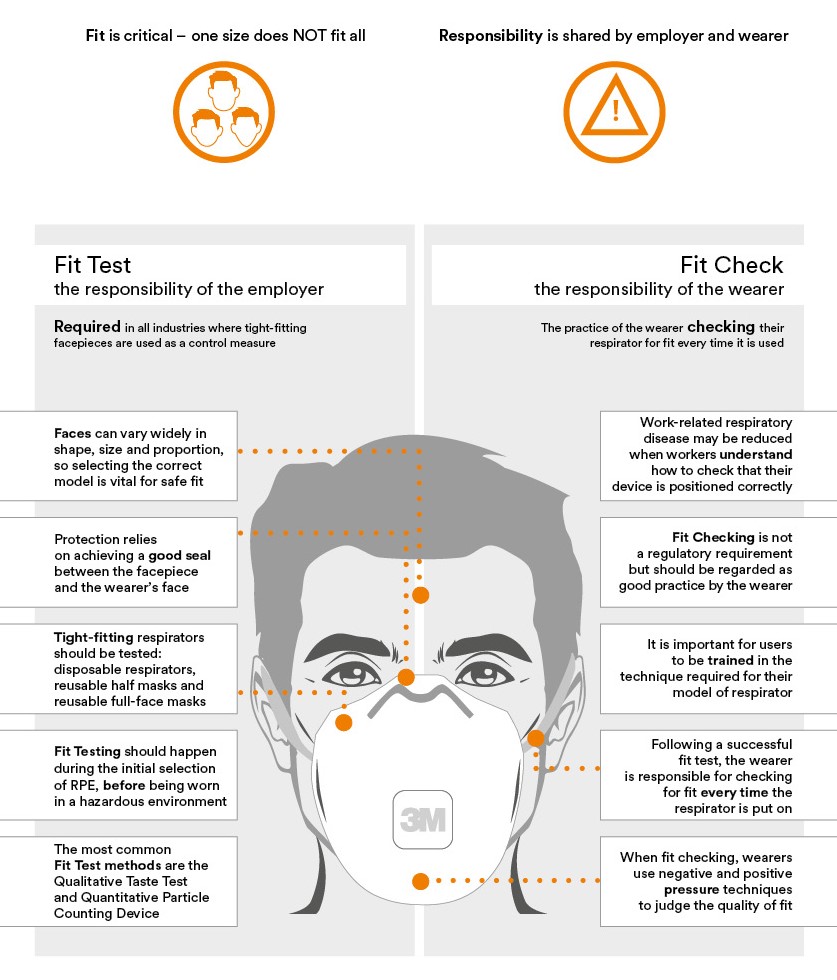 Fit is critical – one size does NOT fit all

Responsibility is shared by employer and wearer

Fit Test
the responsibility of the employer

Required in all industries where tight-fitting facepieces are used as a control measure

Faces can vary widely in shape, size and proportion, so selecting the correct model is vital for safe fit

Protection relies on achieving a good seal between the facepiece and the wearer's face

Tight-fitting respirators should be tested: disposable respirators, reusable half masks and reusable full-face masks

Fit Testing should happen during the initial selection of RPE, before being worn in a hazardous environment

The most common Fit Test methods are the Qualitative Taste Test and Quantitative Particle Counting Device

Fit Check
the responsibility of the wearer

The practice of the wearer checking their respirator for fit every time it is used

Work-related respiratory disease may be reduced when workers understand how to check that their device is positioned correctly

Fit Checking is not a regulatory requirement but should be regarded as good practice by the wearer

It is important for users to be trained in the technique required for their model of respirator

Following a successful fit test, the wearer is responsible for checking for fit every time the respirator is put on

When fit checking, wearers use negative and positive pressure techniques to judge the quality of fit

3M