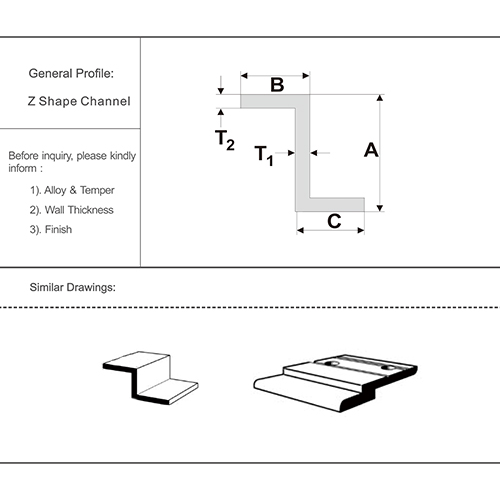 General Profile:

Z Shape Channel

Before inquiry, please kindly inform :

1). Alloy & Temper

2). Wall Thickness

3). Finish

B

$T_2$

$T_1$

A

C

Similar Drawings: