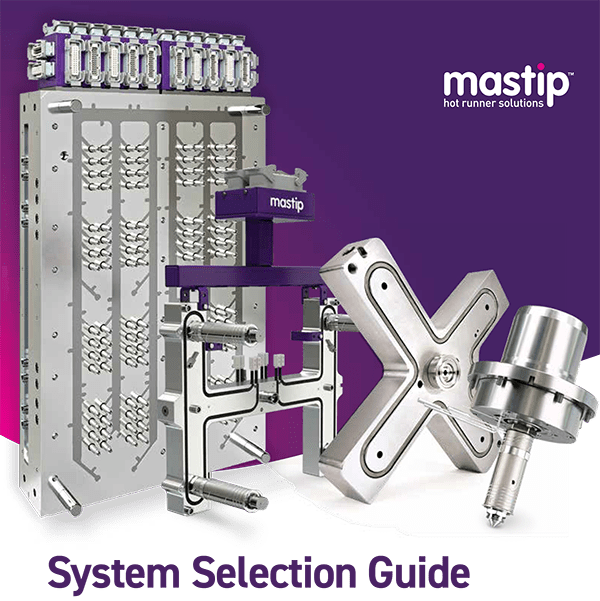 mastip™
hot runner solutions

mastip

System Selection Guide