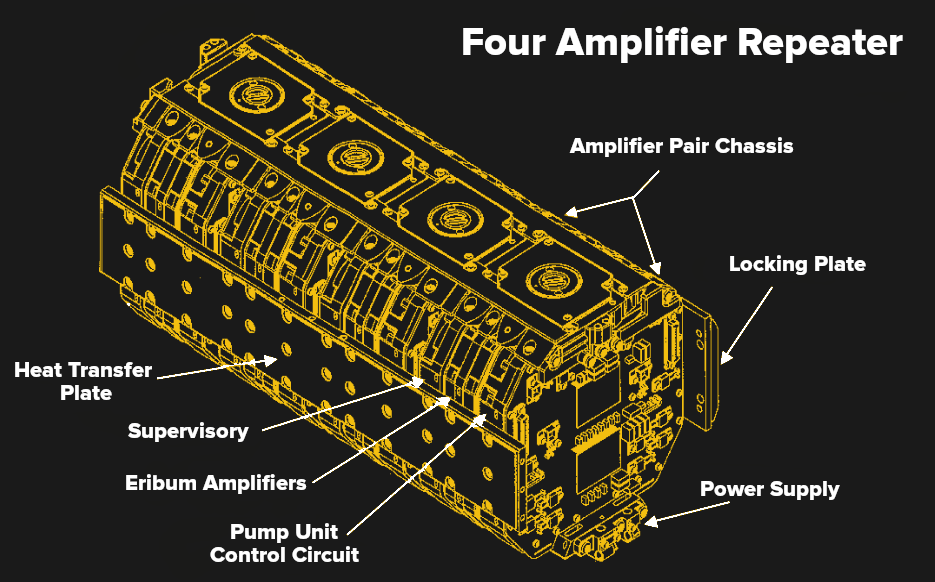 Four Amplifier Repeater

Amplifier Pair Chassis

Locking Plate

Heat Transfer Plate

Supervisory

Eribum Amplifiers

Pump Unit Control Circuit

Power Supply