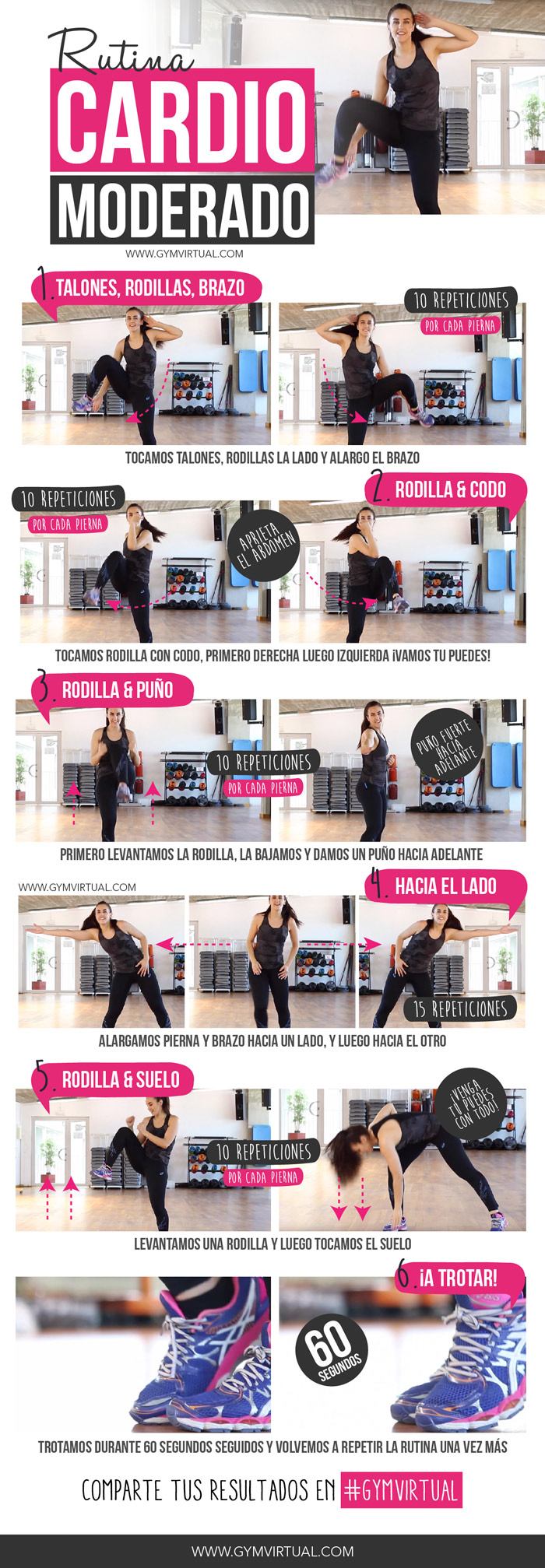 Rutina
CARDIO
MODERADO
WWW.GYMVIRTUAL.COM

1. TALONES, RODILLAS, BRAZO

10 REPETICIONES
POR CADA PIERNA

TOCAMOS TALONES, RODILLAS LA LADO Y ALARGO EL BRAZO

10 REPETICIONES
POR CADA PIERNA

APRIETA EL ABDOMEN

2. RODILLA & CODO

TOCAMOS RODILLA CON CODO, PRIMERO DERECHA LUEGO IZQUIERDA ¡VAMOS TU PUEDES!

3. RODILLA & PUÑO

10 REPETICIONES
POR CADA PIERNA

PUÑO FUERTE HACIA ADELANTE

PRIMERO LEVANTAMOS LA RODILLA, LA BAJAMOS Y DAMOS UN PUÑO HACIA ADELANTE

WWW.GYMVIRTUAL.COM

4. HACIA EL LADO

15 REPETICIONES

ALARGAMOS PIERNA Y BRAZO HACIA UN LADO, Y LUEGO HACIA EL OTRO

5. RODILLA & SUELO

10 REPETICIONES
POR CADA PIERNA

¡VENGA TU PUEDES CON TODO!

LEVANTAMOS UNA RODILLA Y LUEGO TOCAMOS EL SUELO

6. ¡A TROTAR!

60
SEGUNDOS

TROTAMOS DURANTE 60 SEGUNDOS SEGUIDOS Y VOLVEMOS A REPETIR LA RUTINA UNA VEZ MÁS

COMPARTE TUS RESULTADOS EN #GYMVIRTUAL

WWW.GYMVIRTUAL.COM