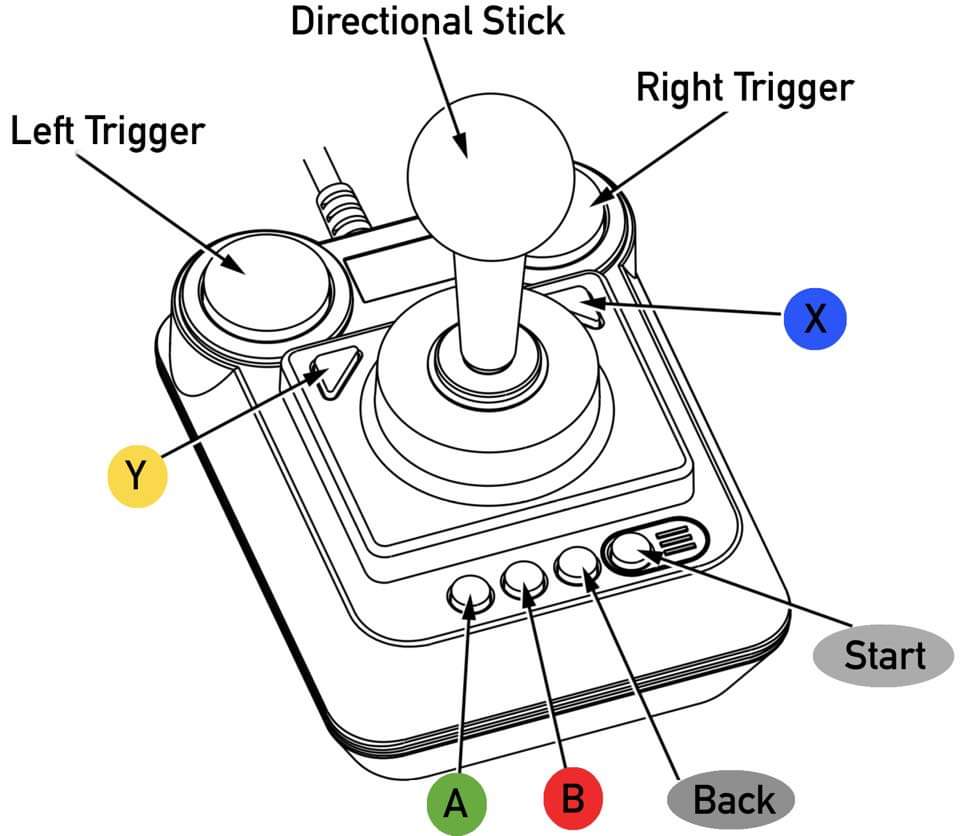 Directional Stick

Right Trigger

Left Trigger

X

Y

Start

A

B

Back