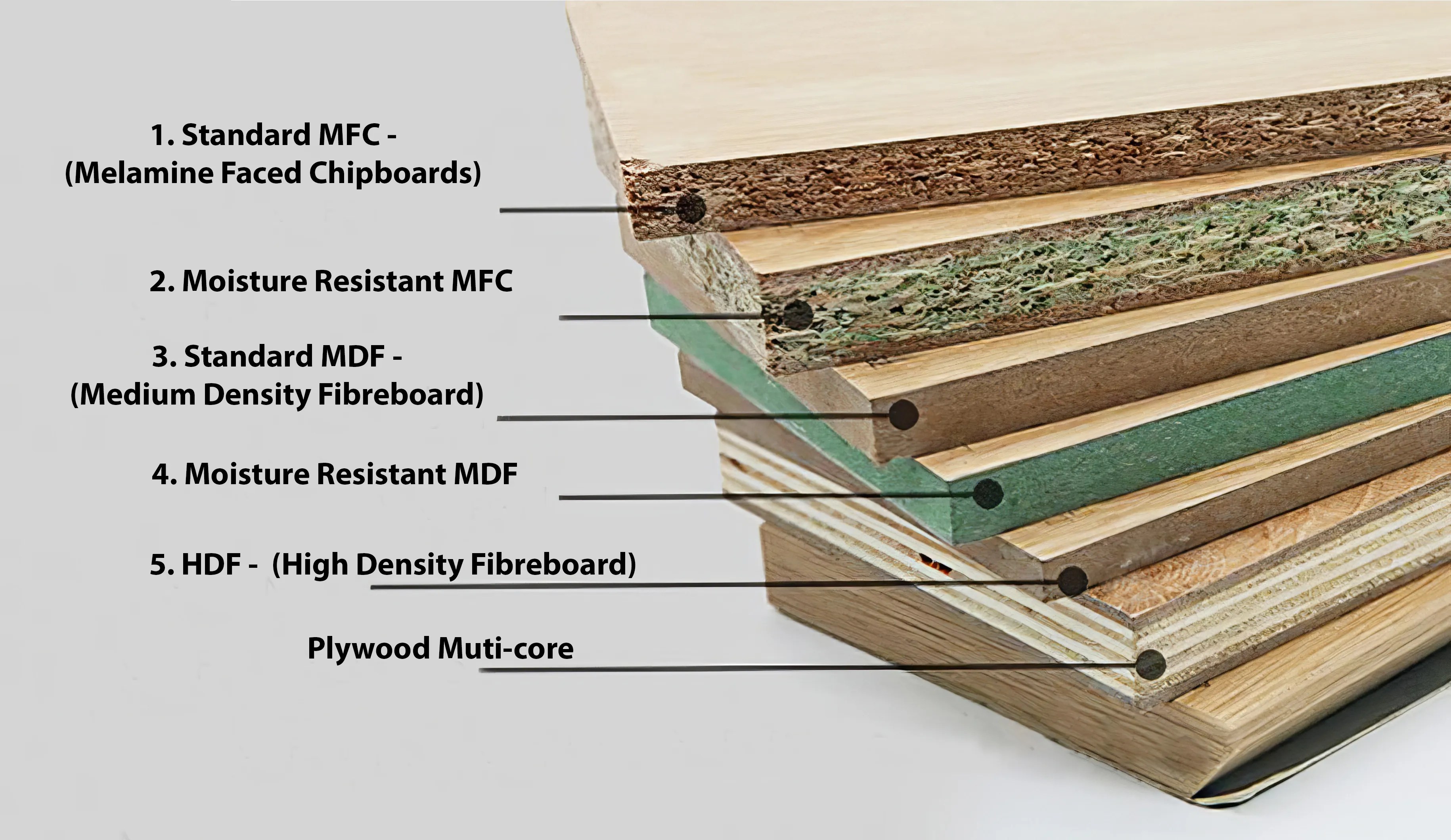 1. Standard MFC -
(Melamine Faced Chipboards)

2. Moisture Resistant MFC

3. Standard MDF -
(Medium Density Fibreboard)

4. Moisture Resistant MDF

5. HDF - (High Density Fibreboard)

Plywood Muti-core