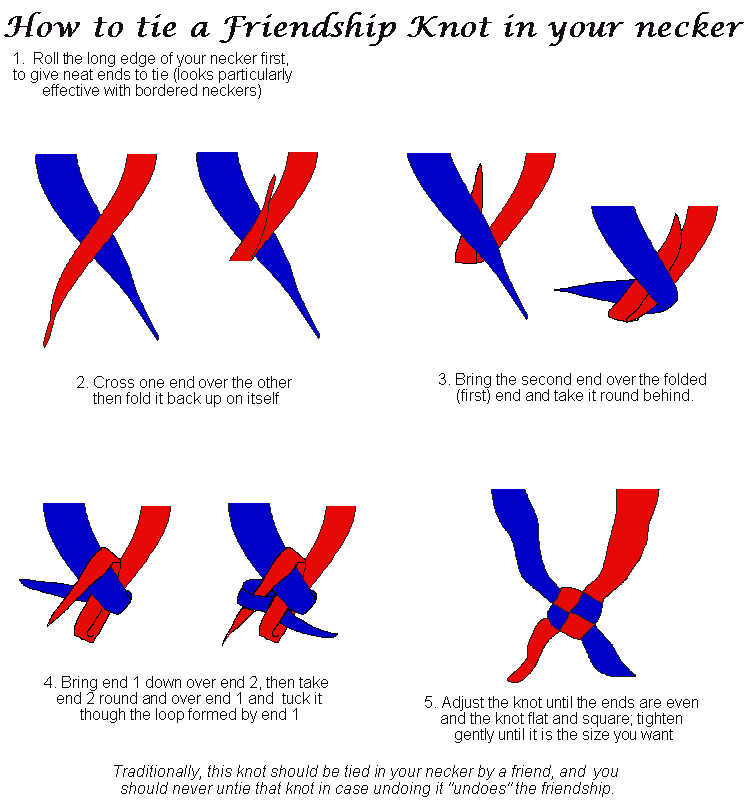 How to tie a Friendship Knot in your necker

1. Roll the long edge of your necker first, to give neat ends to tie (looks particularly effective with bordered neckers)

2. Cross one end over the other then fold it back up on itself

3. Bring the second end over the folded (first) end and take it round behind.

4. Bring end 1 down over end 2, then take end 2 round and over end 1 and tuck it though the loop formed by end 1

5. Adjust the knot until the ends are even and the knot flat and square; tighten gently until it is the size you want

Traditionally, this knot should be tied in your necker by a friend, and you should never untie that knot in case undoing it "undoes" the friendship.